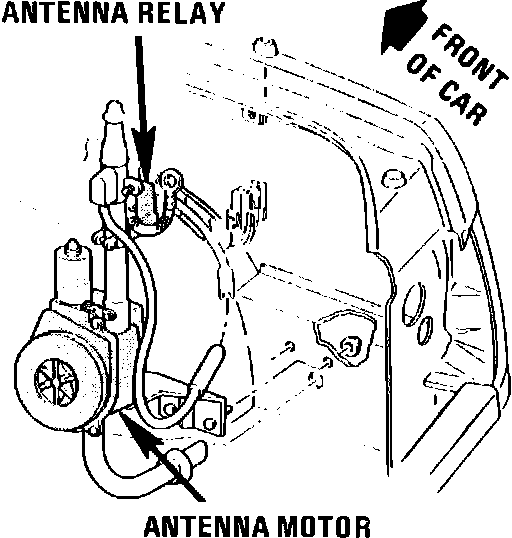 ANTENNA RELAY

FRONT OF CAR

ANTENNA MOTOR