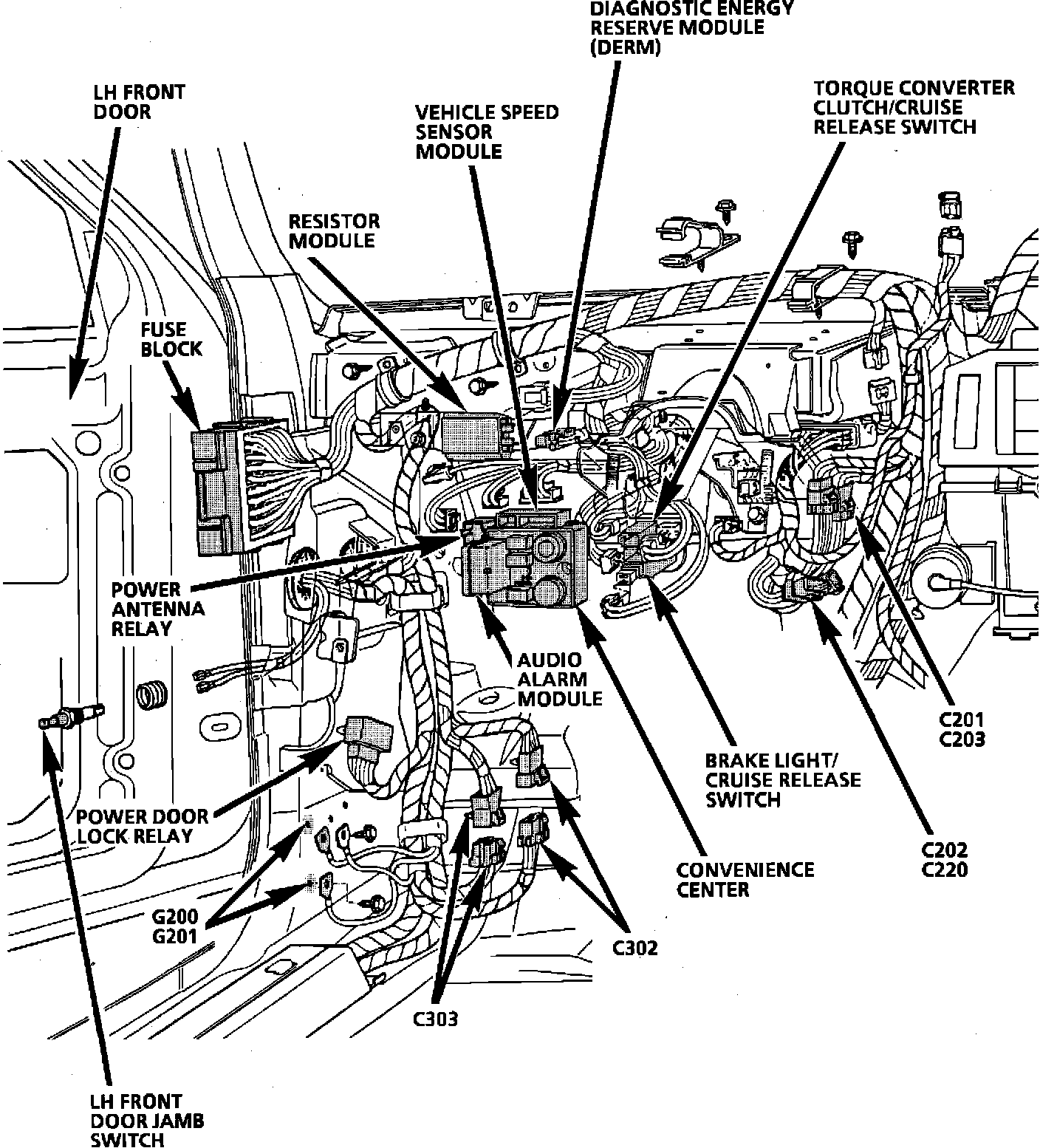 DIAGNOSTIC ENERGY RESERVE MODULE (DERM)

LH FRONT DOOR

VEHICLE SPEED SENSOR MODULE

TORQUE CONVERTER CLUTCH/CRUISE RELEASE SWITCH

RESISTOR MODULE

FUSE BLOCK

POWER ANTENNA RELAY

AUDIO ALARM MODULE

C201
C203

BRAKE LIGHT/ CRUISE RELEASE SWITCH

POWER DOOR LOCK RELAY

C202
C220

CONVENIENCE CENTER

G200
G201

C302

C303

LH FRONT DOOR JAMB SWITCH