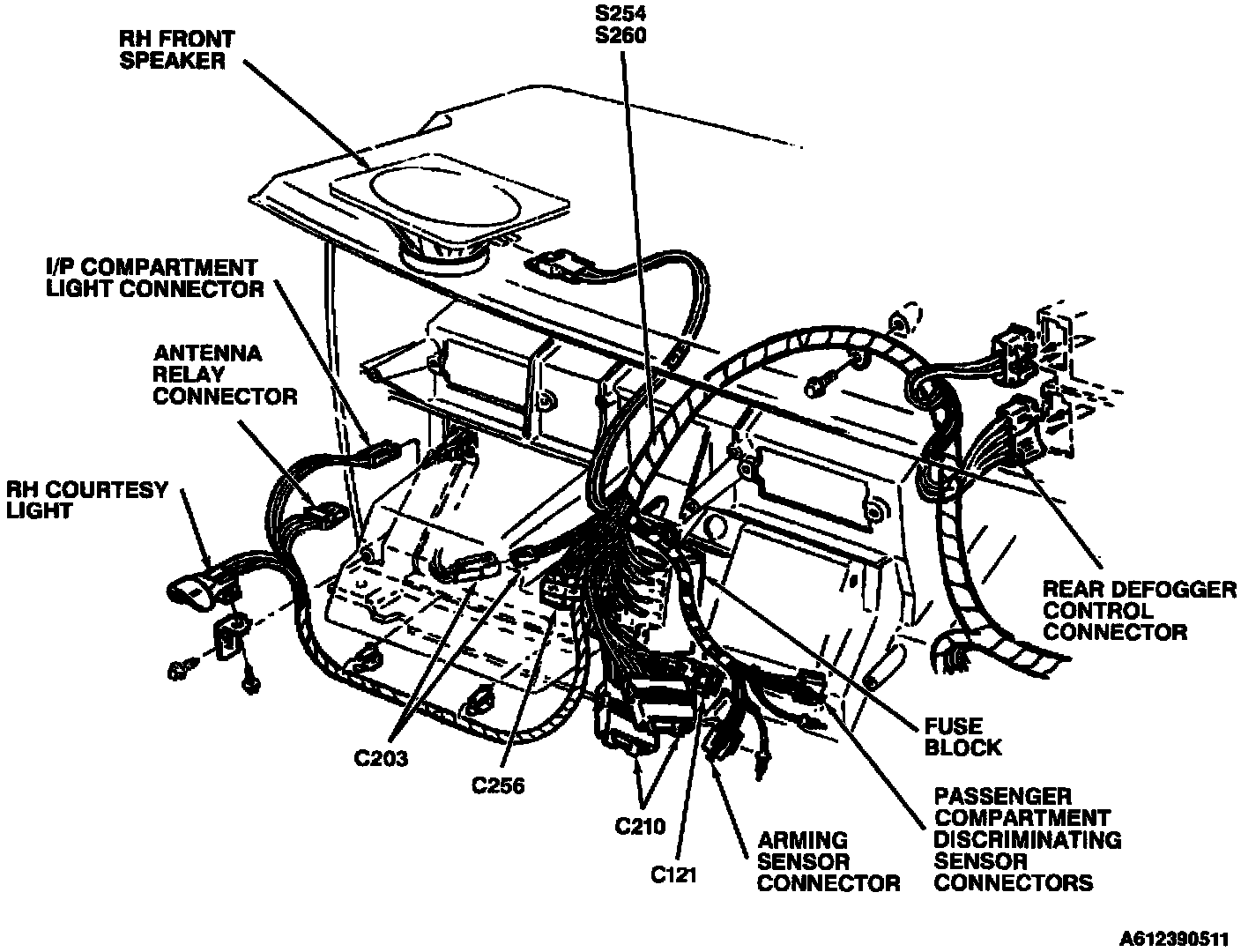 RH FRONT SPEAKER

S254
S260

I/P COMPARTMENT LIGHT CONNECTOR

ANTENNA RELAY CONNECTOR

RH COURTESY LIGHT

REAR DEFOGGER CONTROL CONNECTOR

FUSE BLOCK

C203

C256

C210

C121

ARMING SENSOR CONNECTOR

PASSENGER COMPARTMENT DISCRIMINATING SENSOR CONNECTORS

A612390511