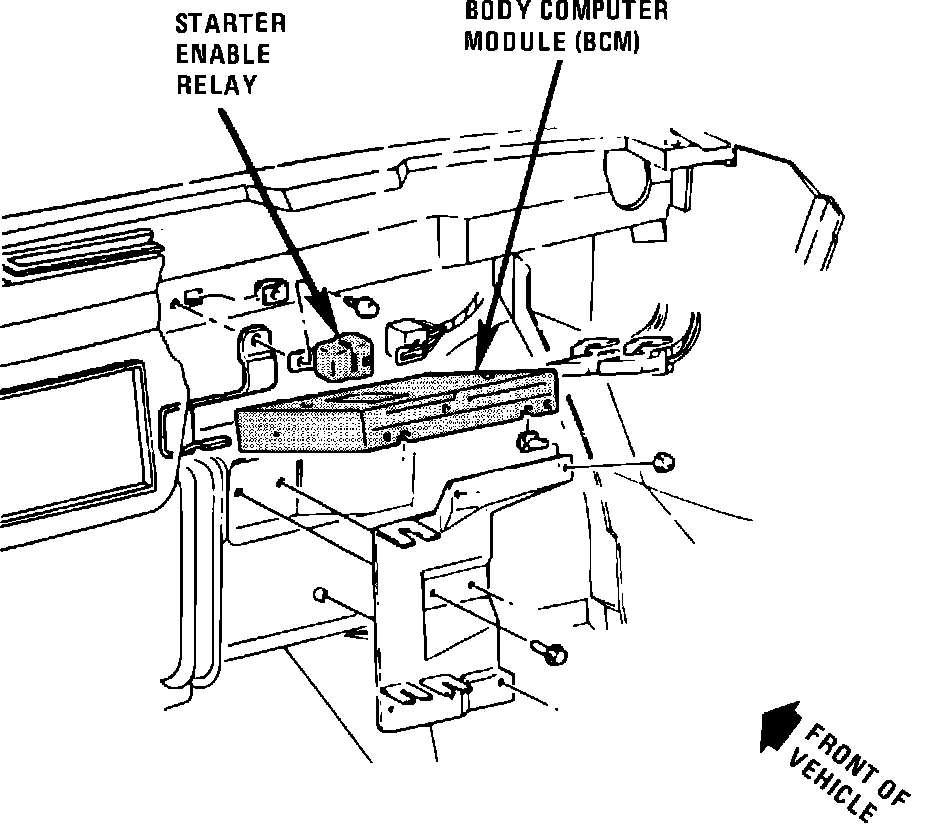 STARTER ENABLE RELAY

BODY COMPUTER MODULE (BCM)

FRONT OF VEHICLE