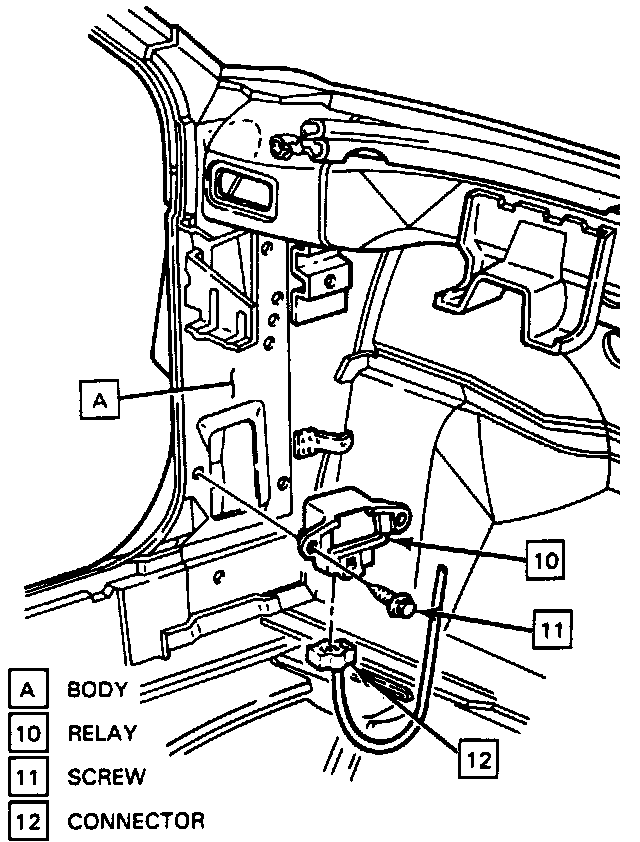 A

10

11

12

A BODY
10 RELAY
11 SCREW
12 CONNECTOR