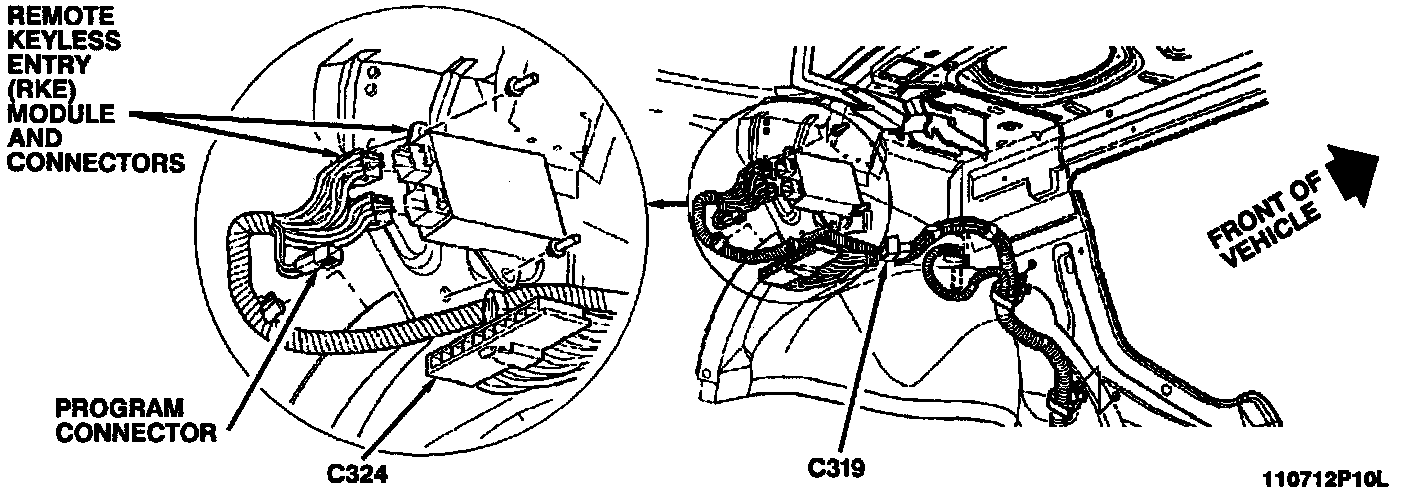 REMOTE KEYLESS ENTRY (RKE) MODULE AND CONNECTORS

FRONT OF VEHICLE

PROGRAM CONNECTOR

C324

C319

110712P10L