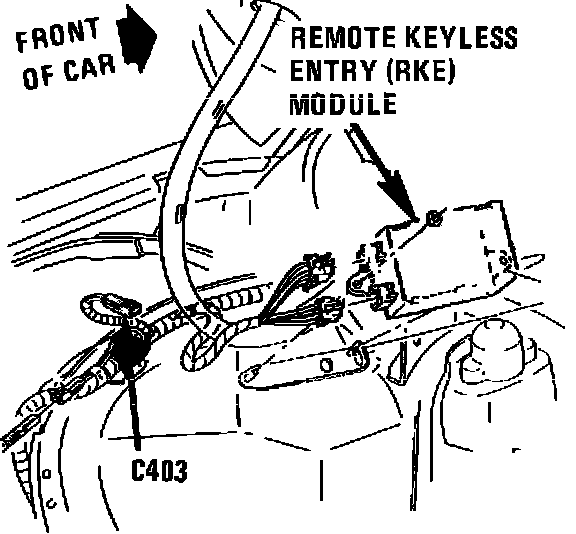 FRONT OF CAR

REMOTE KEYLESS ENTRY (RKE) MODULE

C403