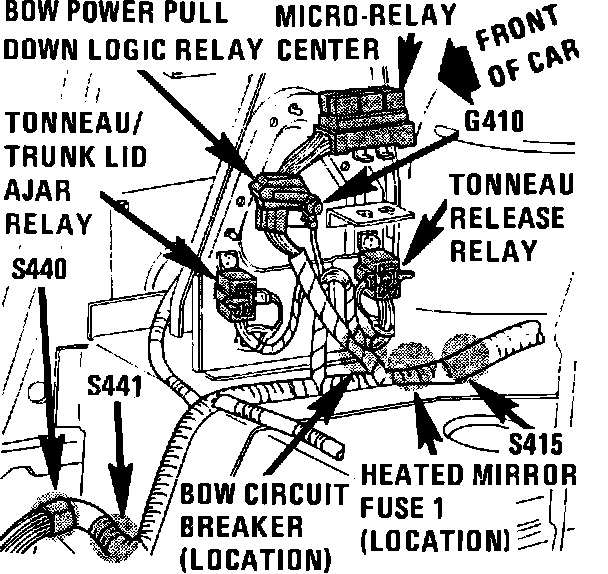 BOW POWER PULL DOWN LOGIC RELAY

MICRO-RELAY CENTER

FRONT OF CAR

TONNEAU/ TRUNK LID AJAR RELAY

G410

TONNEAU RELEASE RELAY

S440

S441

S415

BOW CIRCUIT BREAKER (LOCATION)

HEATED MIRROR FUSE 1 (LOCATION)