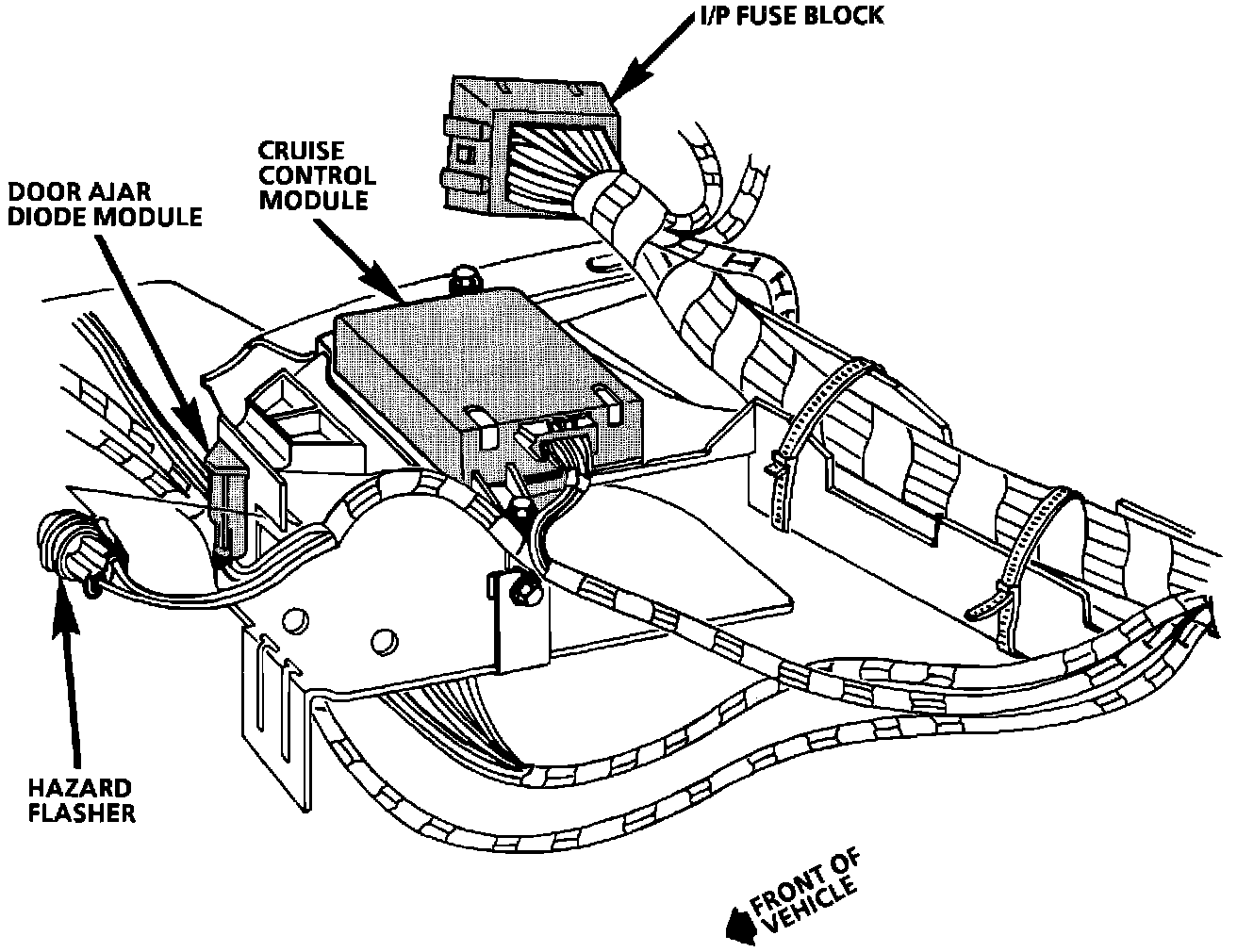 I/P FUSE BLOCK

CRUISE CONTROL MODULE

DOOR AJAR DIODE MODULE

HAZARD FLASHER

FRONT OF VEHICLE