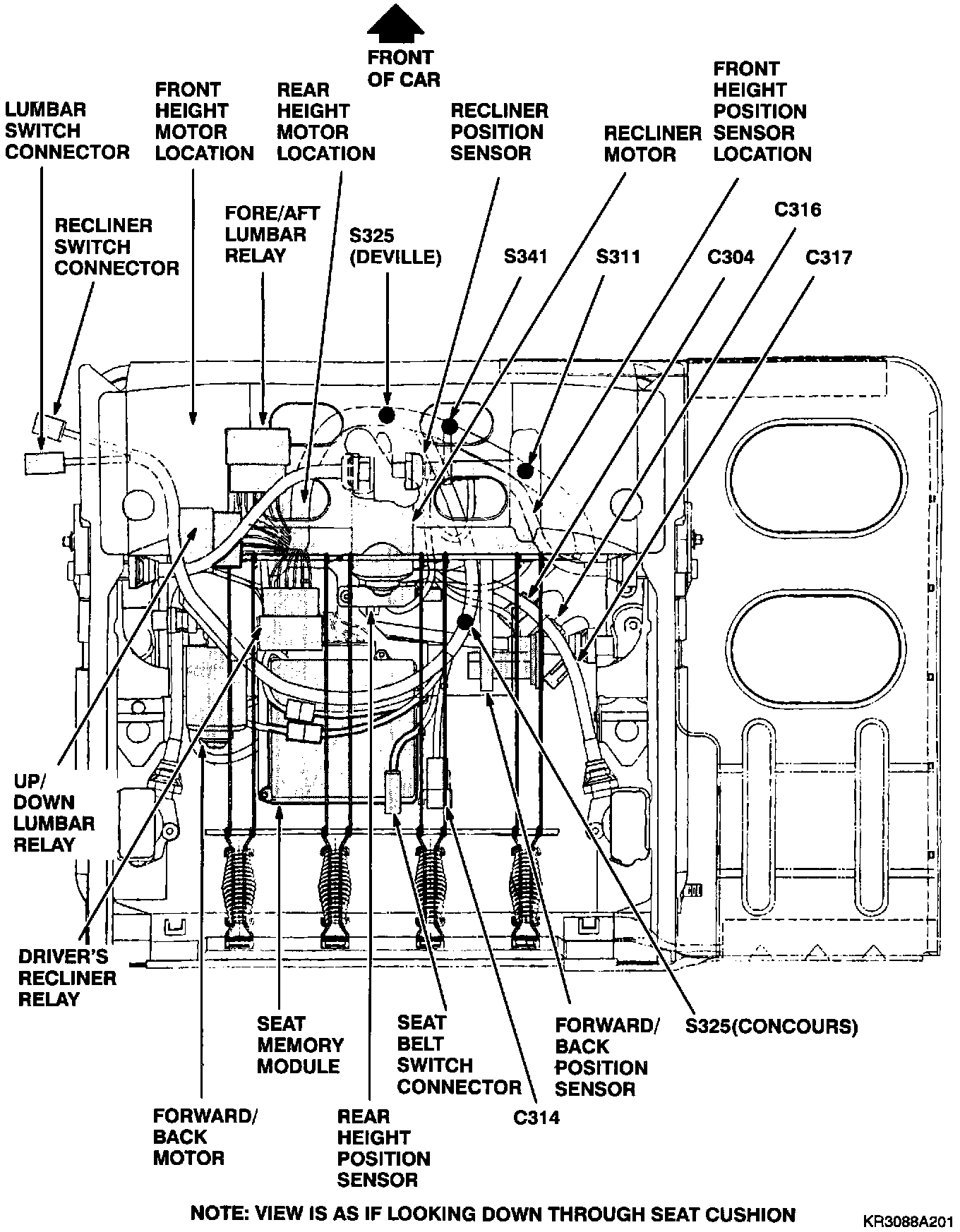 FRONT OF CAR

LUMBAR SWITCH CONNECTOR

FRONT HEIGHT MOTOR LOCATION

REAR HEIGHT MOTOR LOCATION

RECLINER POSITION SENSOR

RECLINER MOTOR

FRONT HEIGHT POSITION SENSOR LOCATION

RECLINER SWITCH CONNECTOR

FORE/AFT LUMBAR RELAY

S325 (DEVILLE)

S341

S311

C304

C316

C317

UP/ DOWN LUMBAR RELAY

DRIVER'S RECLINER RELAY

SEAT MEMORY MODULE

SEAT BELT SWITCH CONNECTOR

FORWARD/ BACK POSITION SENSOR

S325(CONCOURS)

FORWARD/ BACK MOTOR

REAR HEIGHT POSITION SENSOR

C314

NOTE: VIEW IS AS IF LOOKING DOWN THROUGH SEAT CUSHION

KR3088A201