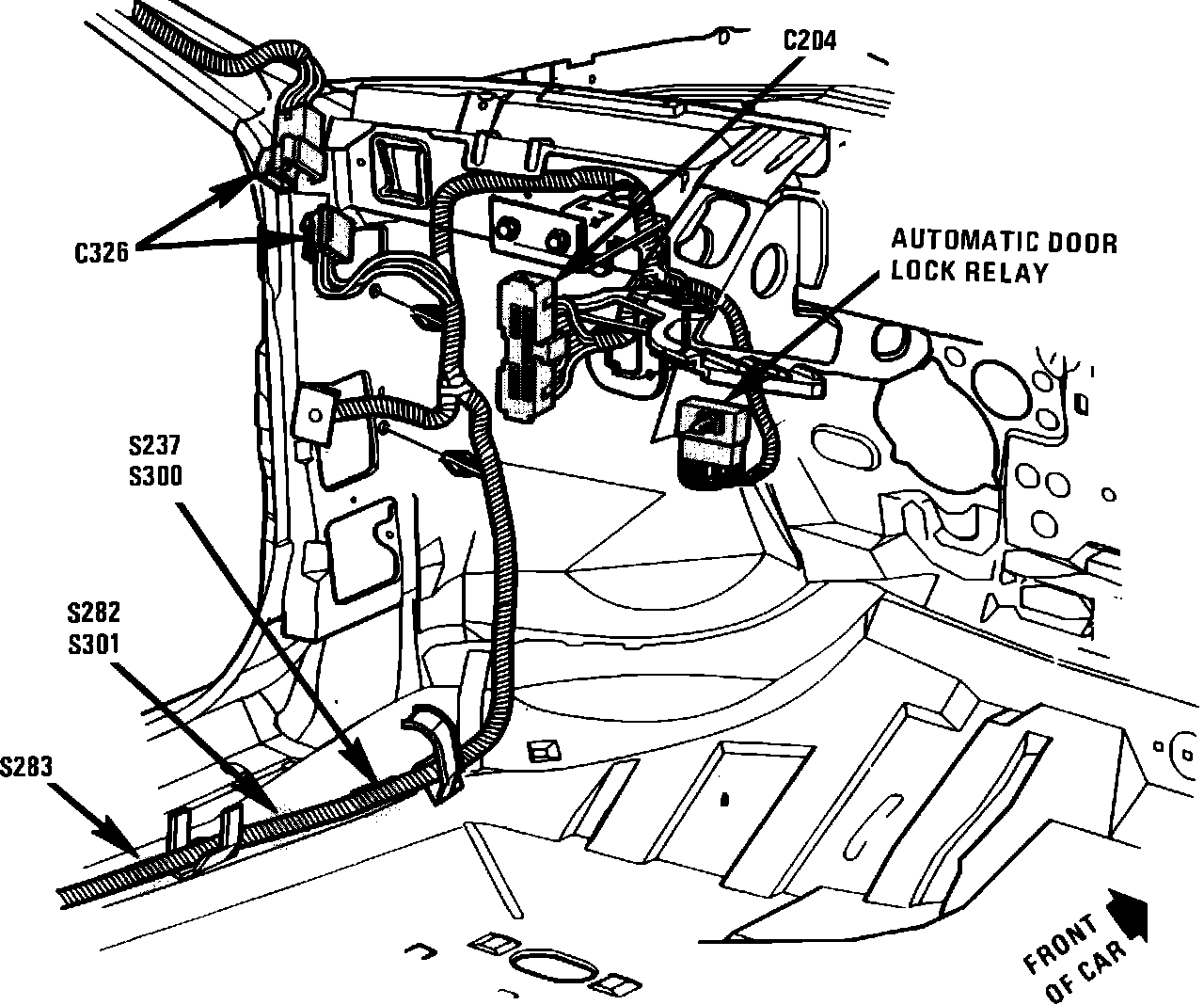 C204

C326

AUTOMATIC DOOR LOCK RELAY

S237
S300

S282
S301

S283

FRONT OF CAR