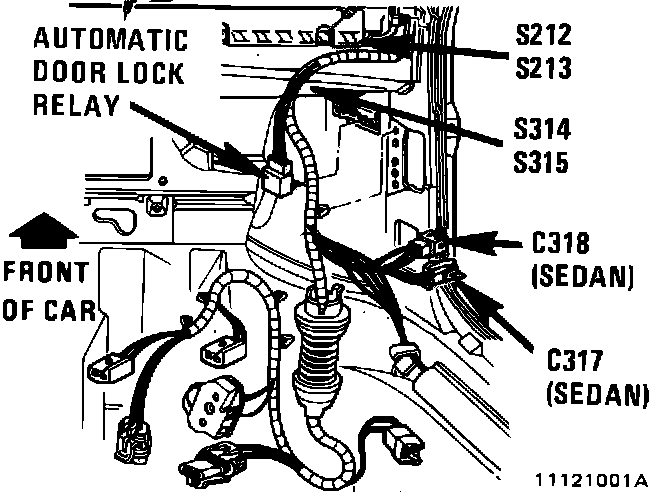 AUTOMATIC DOOR LOCK RELAY

S212
S213

S314
S315

FRONT OF CAR

C318 (SEDAN)

C317 (SEDAN)

11121001A