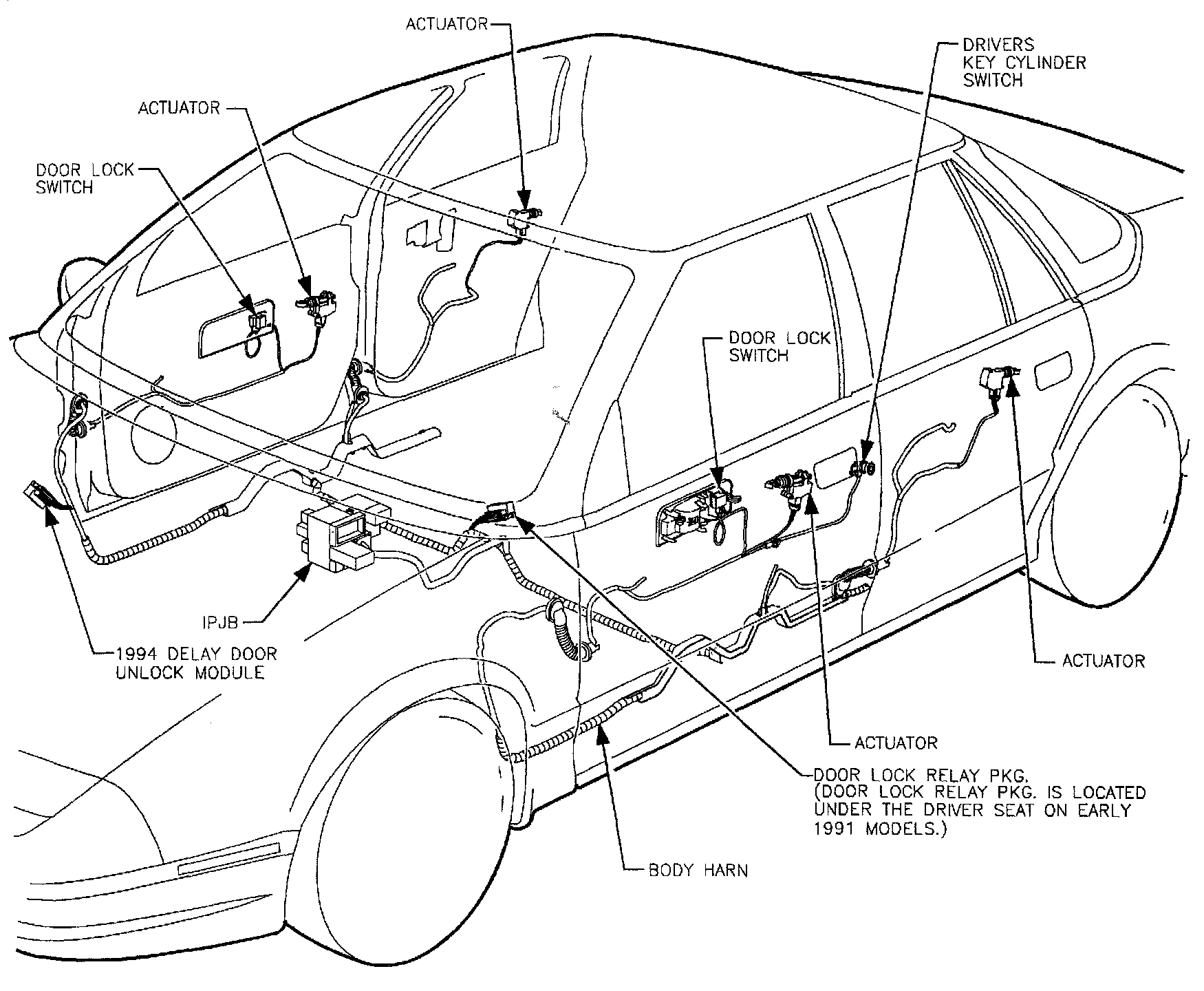 ACTUATOR

DRIVERS KEY CYLINDER SWITCH

ACTUATOR

DOOR LOCK SWITCH

DOOR LOCK SWITCH

IPJB

1994 DELAY DOOR UNLOCK MODULE

ACTUATOR

ACTUATOR

DOOR LOCK RELAY PKG. (DOOR LOCK RELAY PKG. IS LOCATED UNDER THE DRIVER SEAT ON EARLY 1991 MODELS.)

BODY HARN