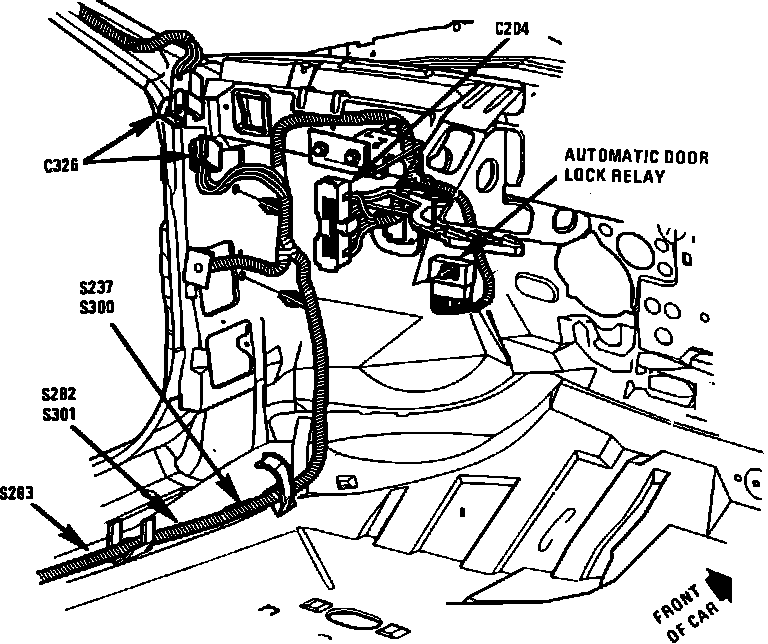 C204

C326

AUTOMATIC DOOR LOCK RELAY

S237
S300

S282
S301

S283

FRONT OF CAR