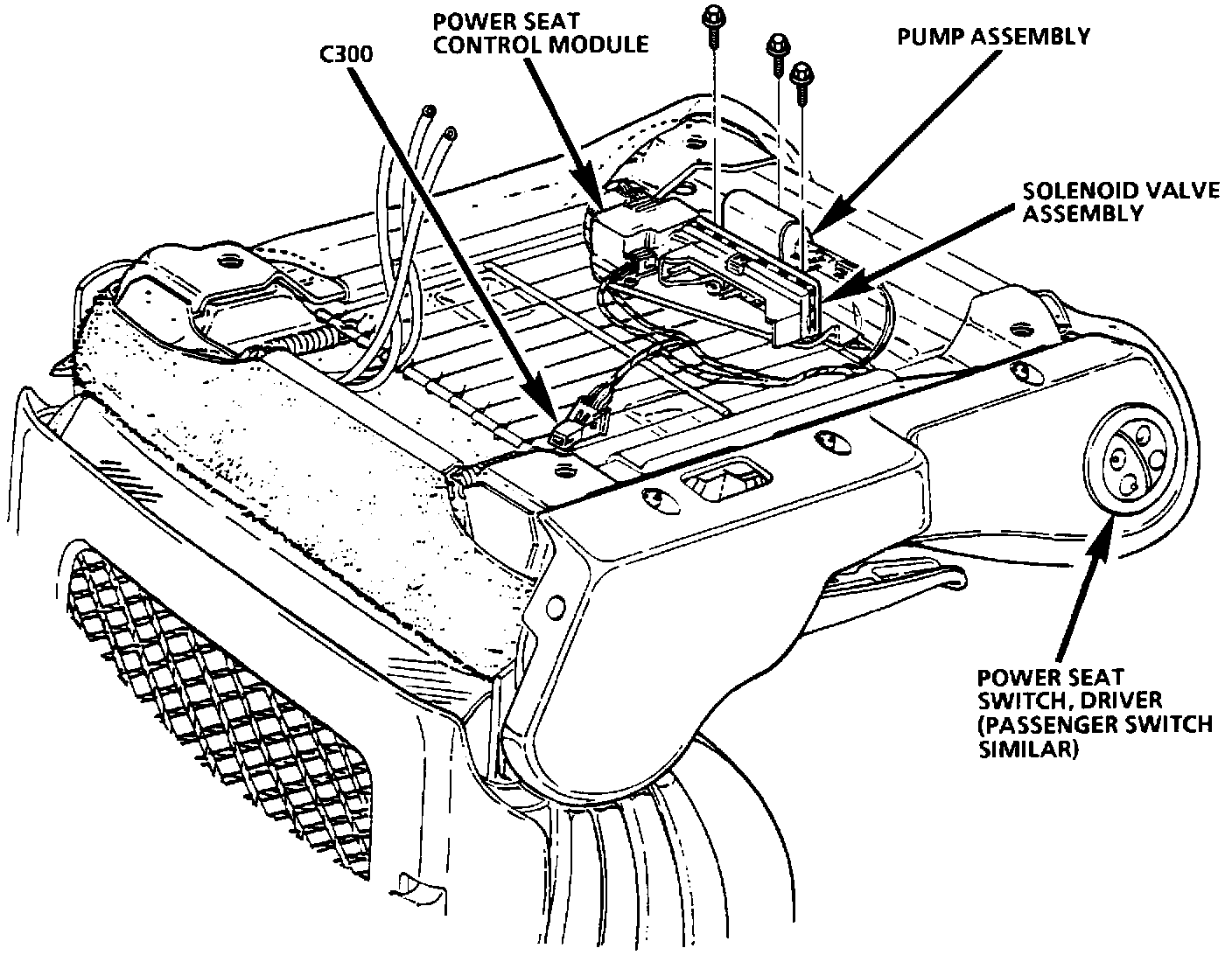 C300

POWER SEAT
CONTROL MODULE

PUMP ASSEMBLY

SOLENOID VALVE
ASSEMBLY

POWER SEAT
SWITCH, DRIVER
(PASSENGER SWITCH
SIMILAR)