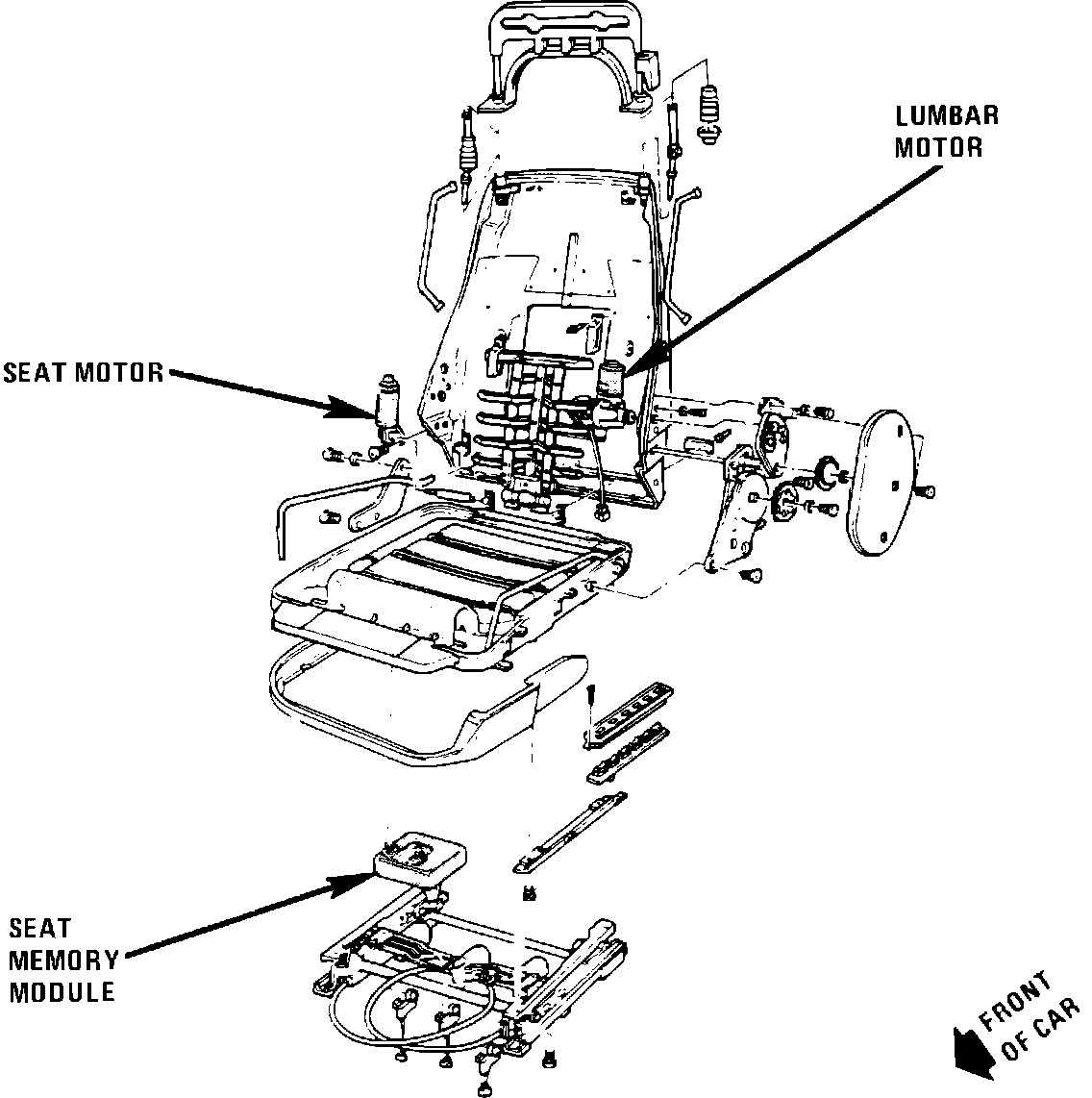 LUMBAR MOTOR

SEAT MOTOR

SEAT MEMORY MODULE

FRONT OF CAR