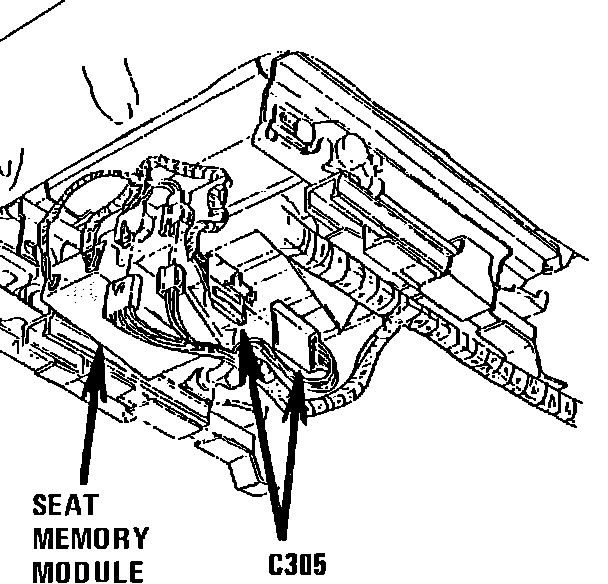 SEAT MEMORY MODULE

C305