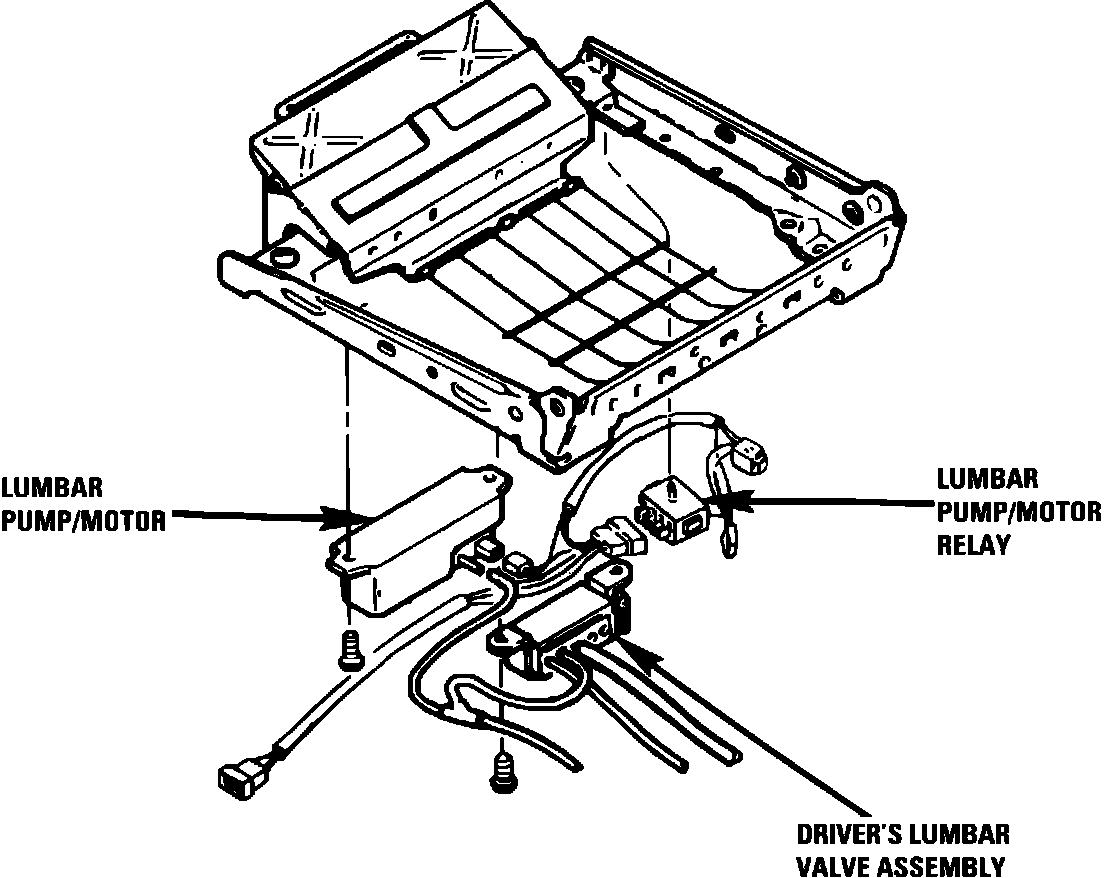 LUMBAR PUMP/MOTOR

LUMBAR PUMP/MOTOR RELAY

DRIVER'S LUMBAR VALVE ASSEMBLY