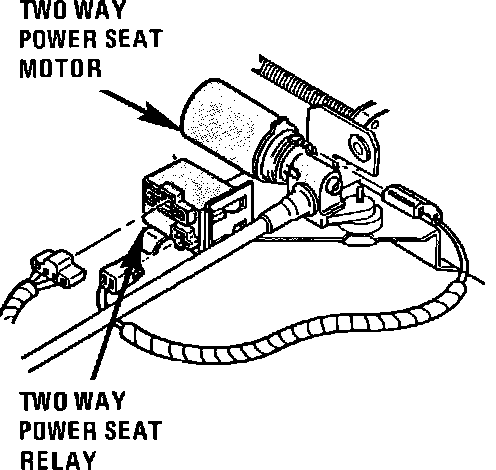 TWO WAY
POWER SEAT
MOTOR

TWO WAY
POWER SEAT
RELAY