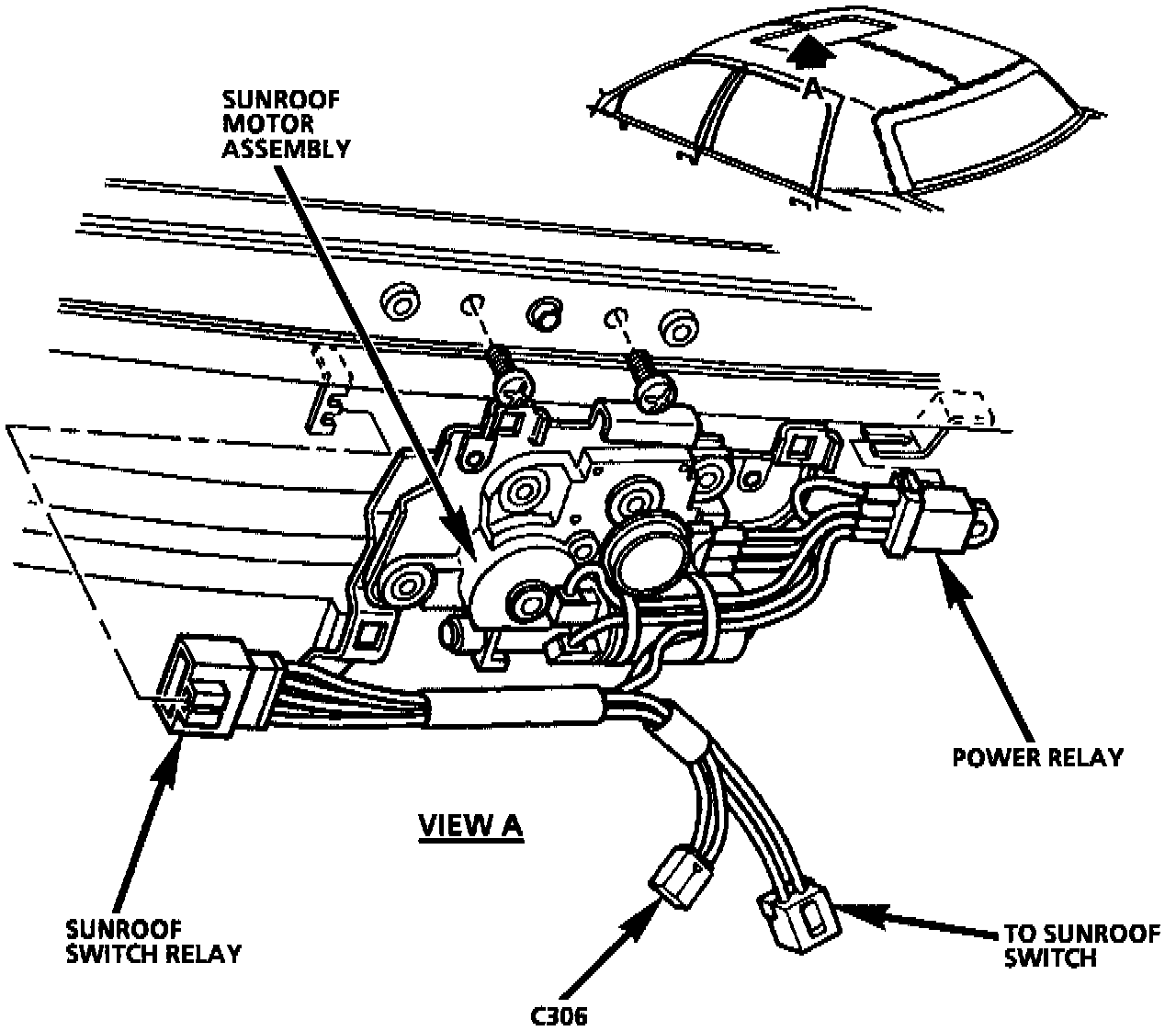 A

SUNROOF
MOTOR
ASSEMBLY

POWER RELAY

VIEW A

SUNROOF
SWITCH RELAY

TO SUNROOF
SWITCH

C306