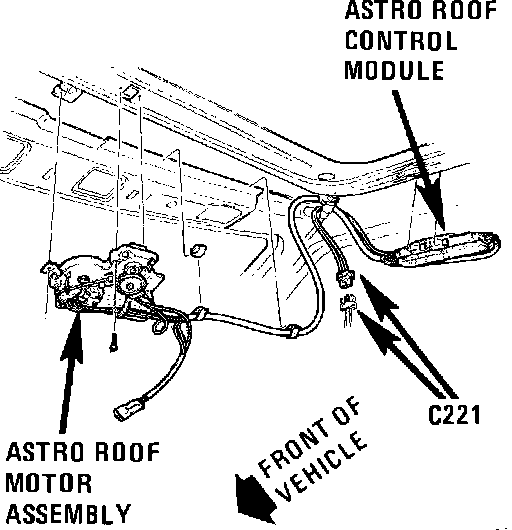 ASTRO ROOF CONTROL MODULE

C221

ASTRO ROOF MOTOR ASSEMBLY

FRONT OF VEHICLE