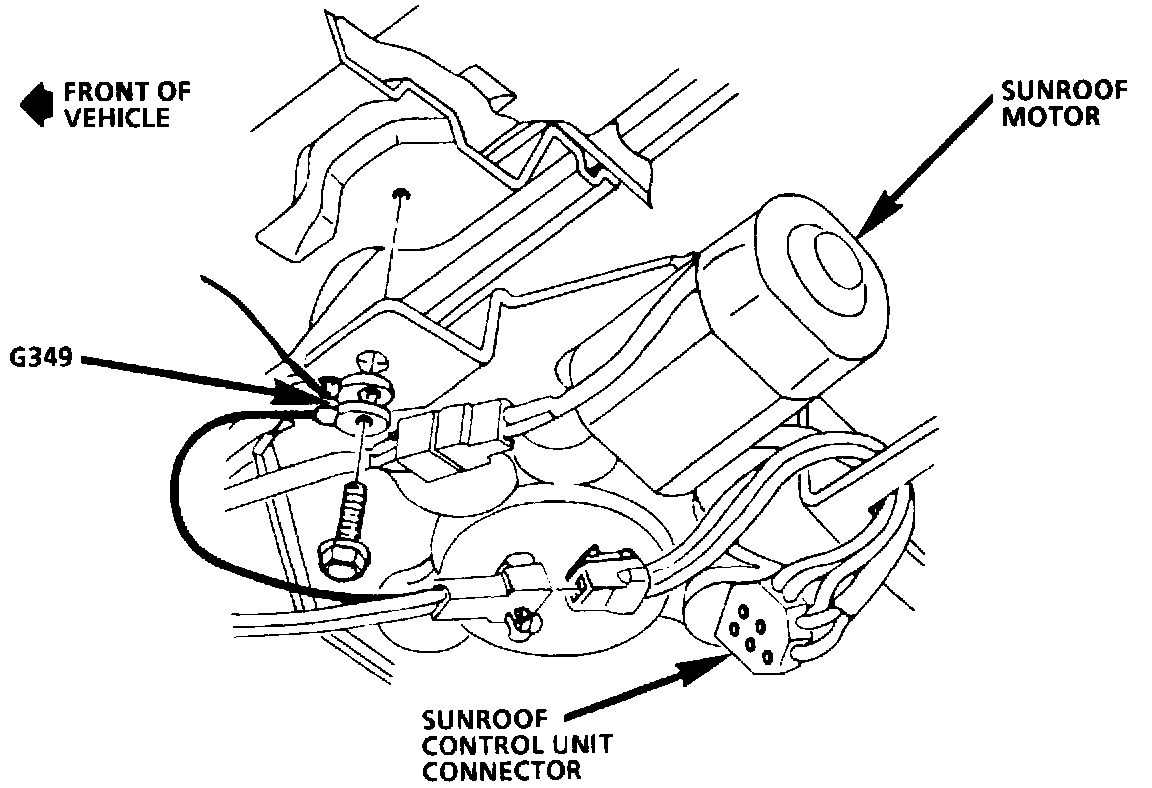 FRONT OF VEHICLE

SUNROOF MOTOR

G349

SUNROOF CONTROL UNIT CONNECTOR