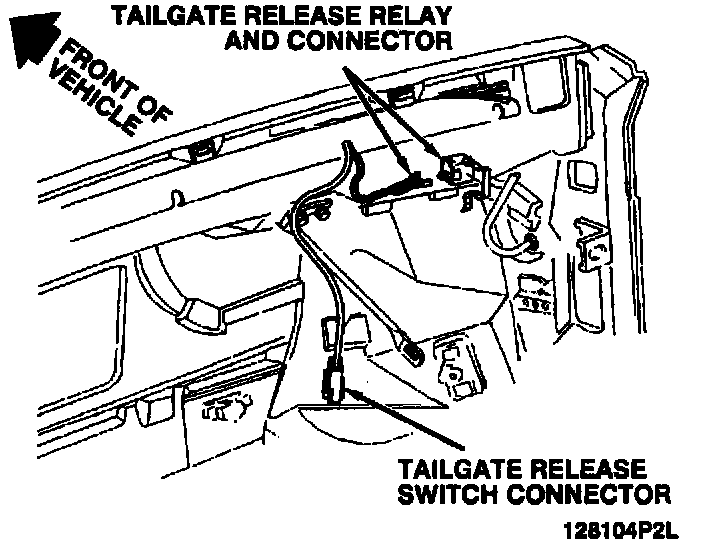 TAILGATE RELEASE RELAY AND CONNECTOR

FRONT OF VEHICLE

TAILGATE RELEASE SWITCH CONNECTOR

128104P2L