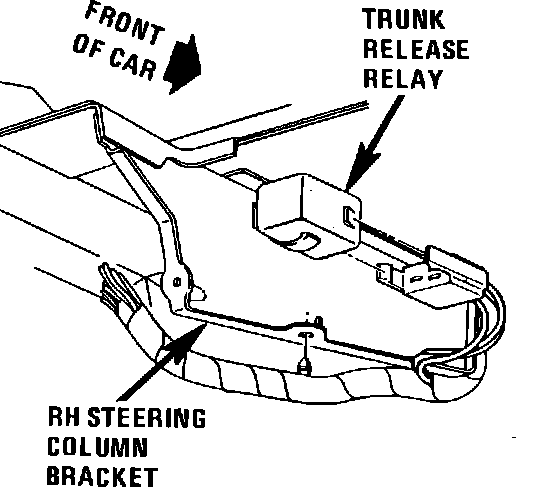 FRONT OF CAR

TRUNK RELEASE RELAY

RH STEERING COLUMN BRACKET