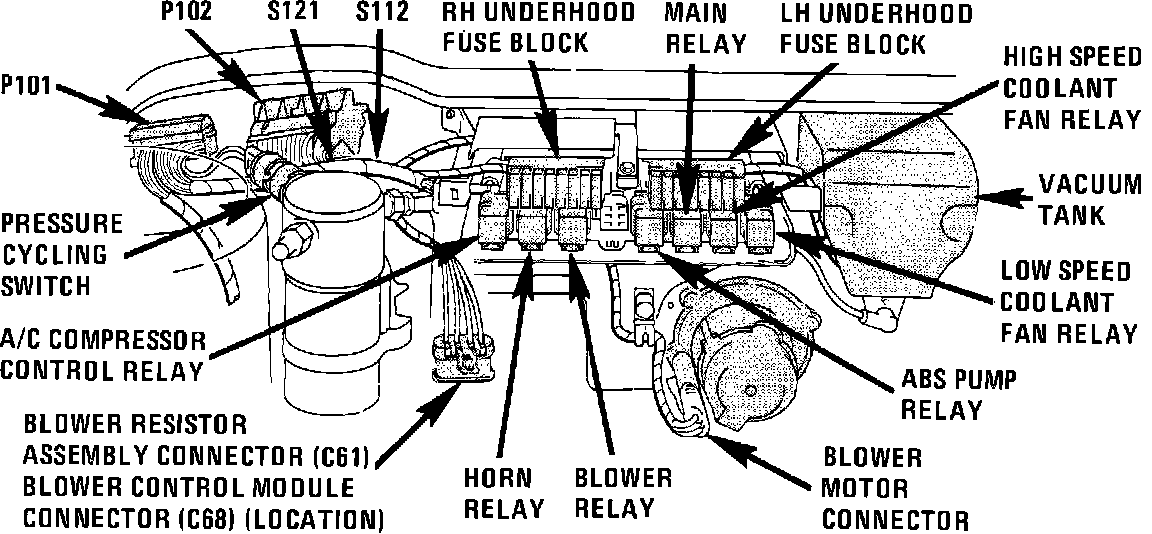 P102
S121
S112
RH UNDERHOOD FUSE BLOCK
MAIN RELAY
LH UNDERHOOD FUSE BLOCK
HIGH SPEED COOLANT FAN RELAY
P101
VACUUM TANK
PRESSURE CYCLING SWITCH
LOW SPEED COOLANT FAN RELAY
A/C COMPRESSOR CONTROL RELAY
ABS PUMP RELAY
BLOWER RESISTOR ASSEMBLY CONNECTOR (C61) BLOWER CONTROL MODULE CONNECTOR (C68) (LOCATION)
HORN RELAY
BLOWER RELAY
BLOWER MOTOR CONNECTOR