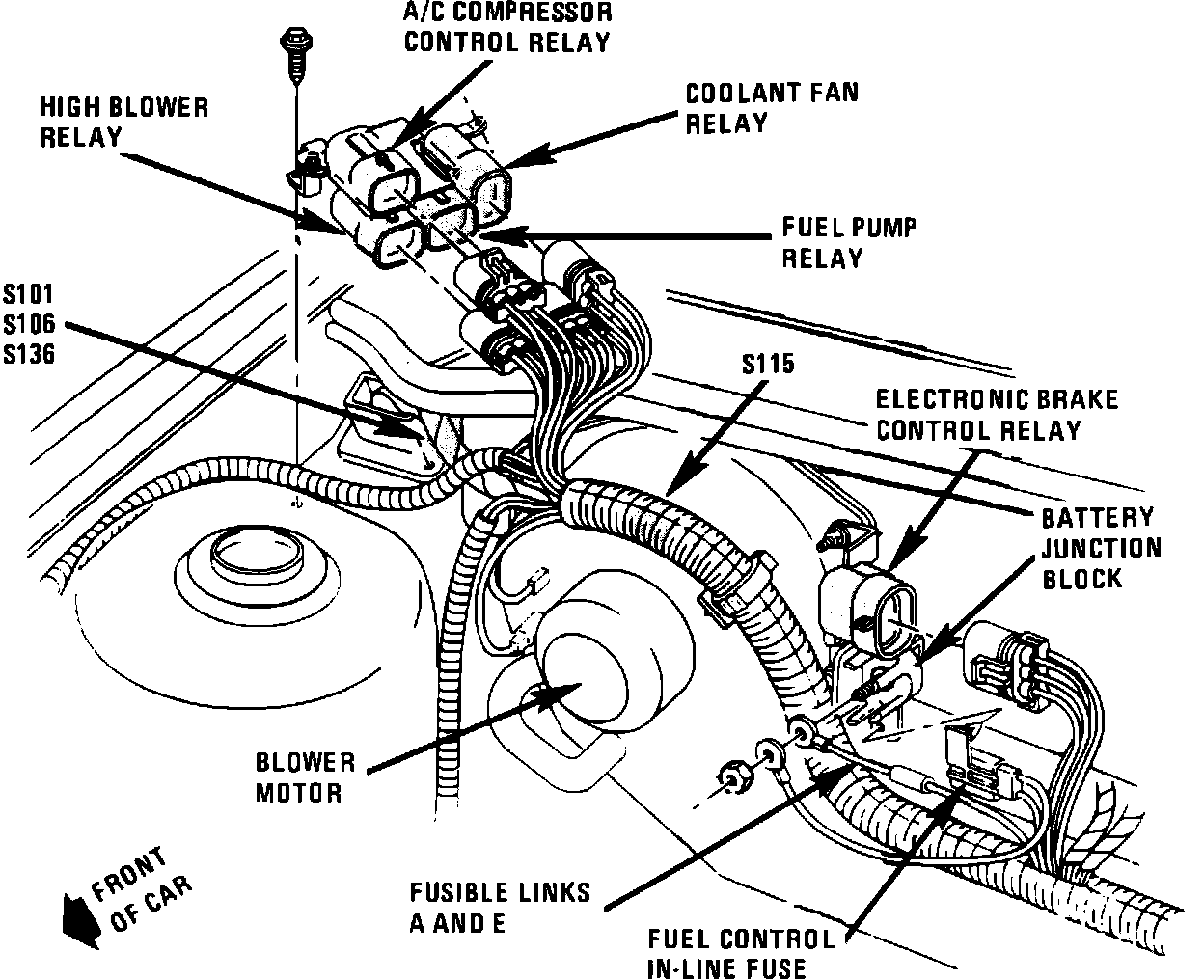 A/C COMPRESSOR CONTROL RELAY

HIGH BLOWER RELAY

COOLANT FAN RELAY

FUEL PUMP RELAY

S101
S106
S136

S115

ELECTRONIC BRAKE CONTROL RELAY

BATTERY JUNCTION BLOCK

BLOWER MOTOR

FRONT OF CAR

FUSIBLE LINKS A AND E

FUEL CONTROL IN-LINE FUSE