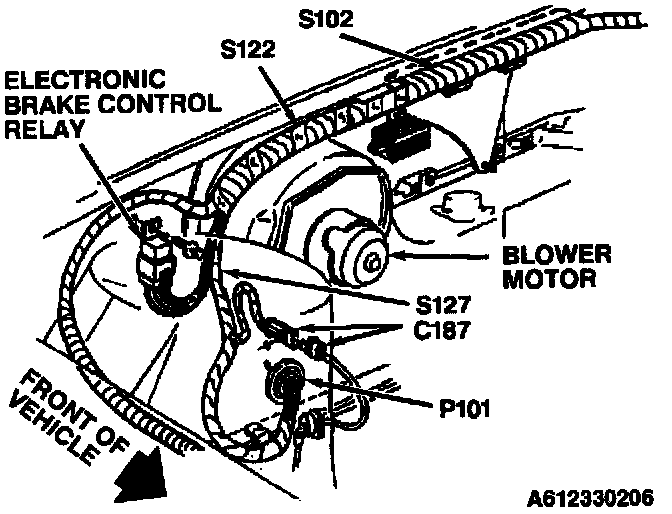 S102
S122
ELECTRONIC BRAKE CONTROL RELAY
BLOWER MOTOR
S127
C187
P101
FRONT OF VEHICLE
A612330206