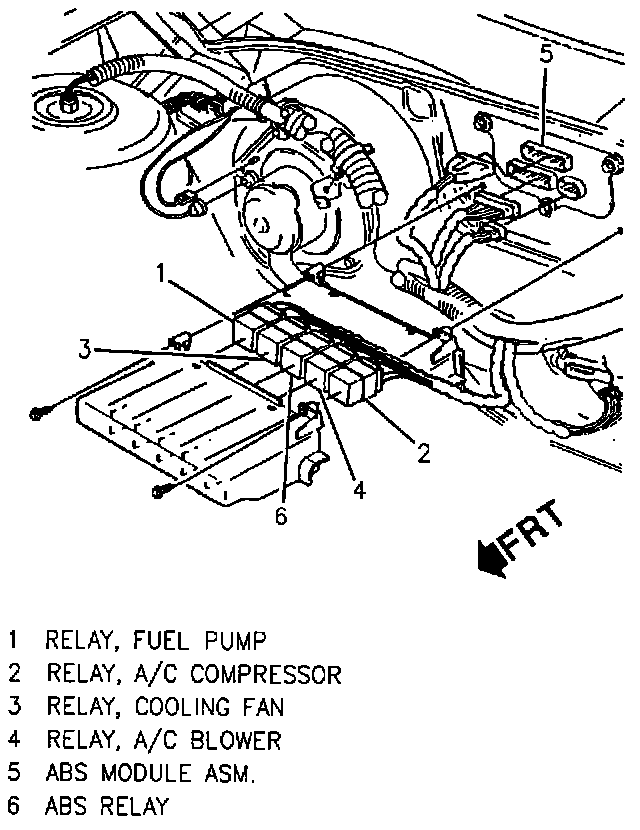 5

1

3

2

4

6

FRT

1 RELAY, FUEL PUMP
2 RELAY, A/C COMPRESSOR
3 RELAY, COOLING FAN
4 RELAY, A/C BLOWER
5 ABS MODULE ASM.
6 ABS RELAY