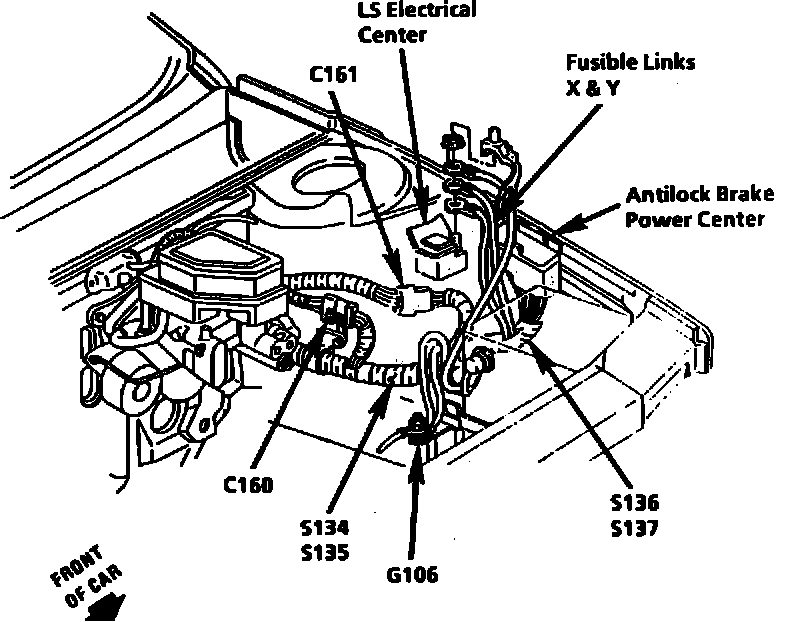 LS Electrical Center

C161

Fusible Links X & Y

Antilock Brake Power Center

C160

S134
S135

G106

S136
S137

FRONT OF CAR