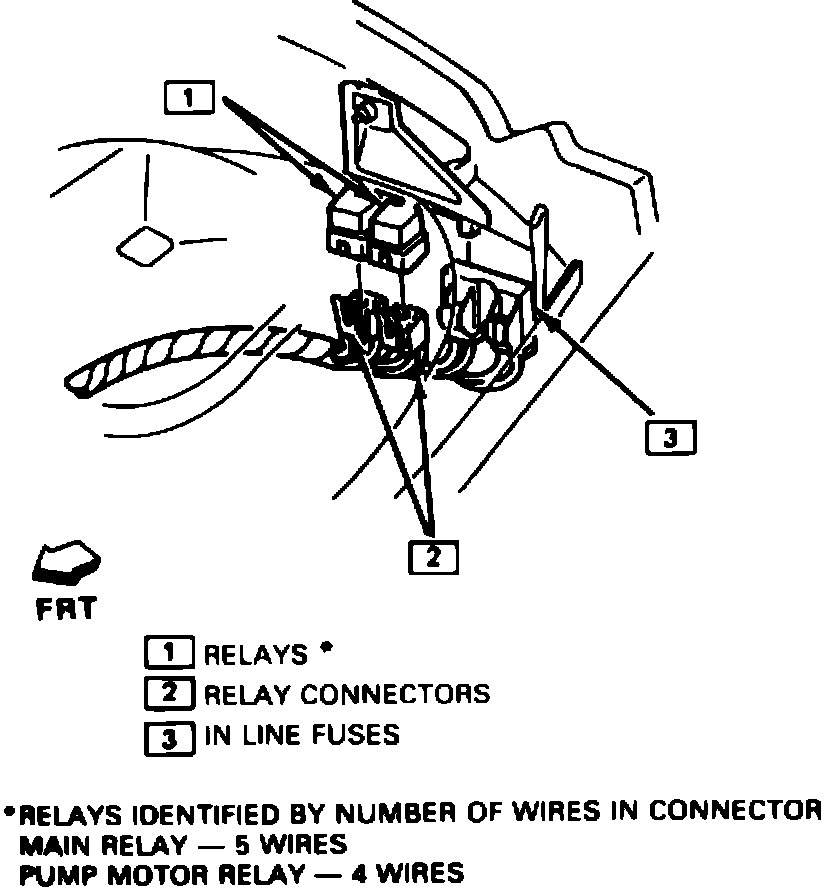 1

3

2

FRT

1 RELAYS *
2 RELAY CONNECTORS
3 IN LINE FUSES

*RELAYS IDENTIFIED BY NUMBER OF WIRES IN CONNECTOR
MAIN RELAY — 5 WIRES
PUMP MOTOR RELAY — 4 WIRES