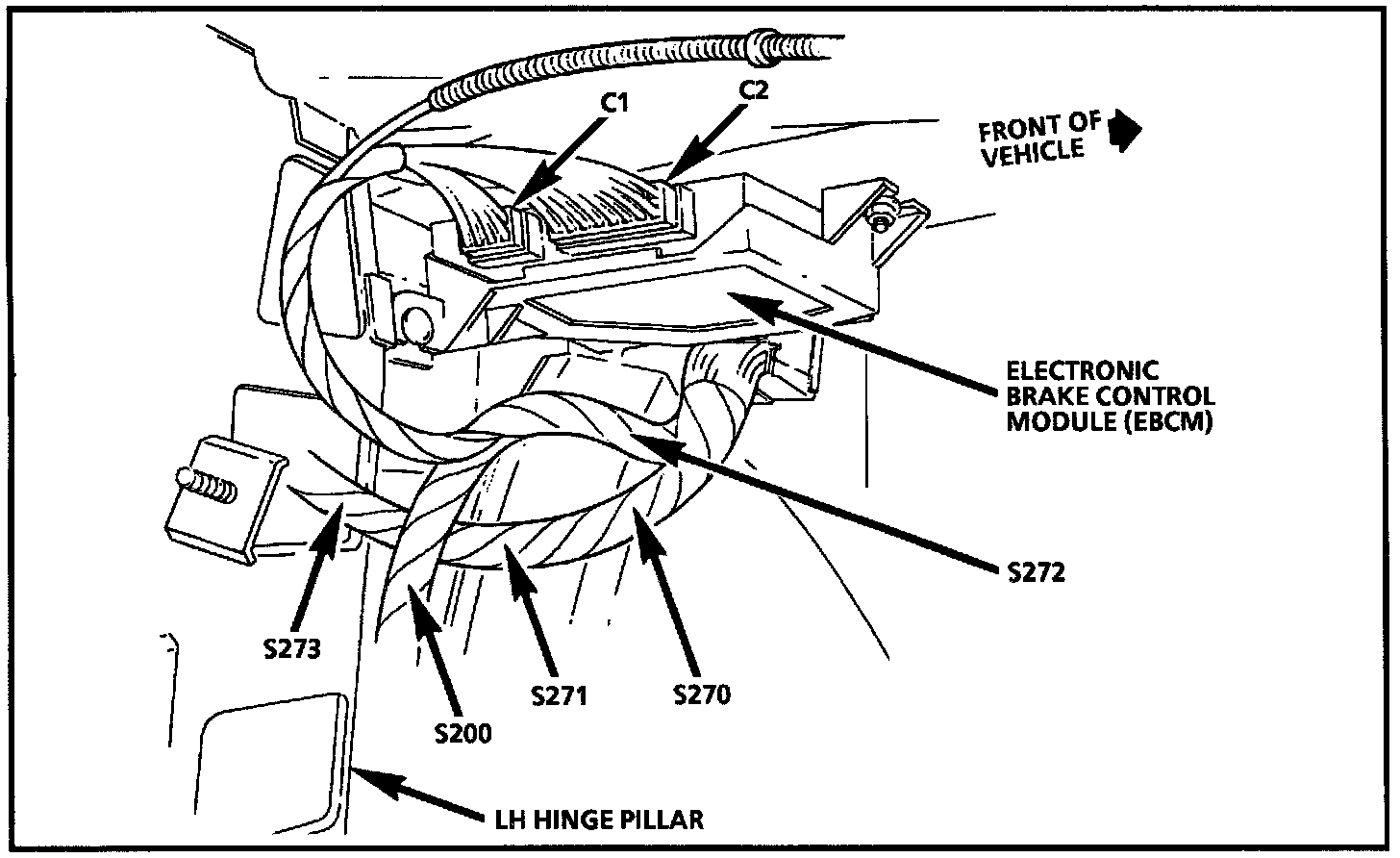 C1
C2
FRONT OF VEHICLE
ELECTRONIC BRAKE CONTROL MODULE (EBCM)
S272
S273
S200
S271
S270
LH HINGE PILLAR