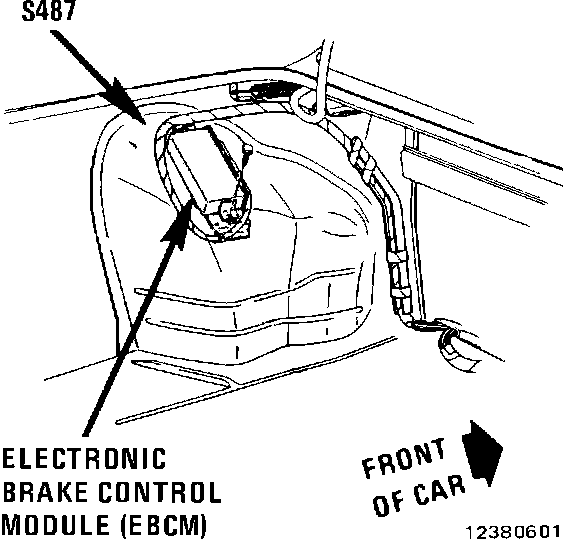 S487

ELECTRONIC BRAKE CONTROL MODULE (EBCM)

FRONT OF CAR

12380601