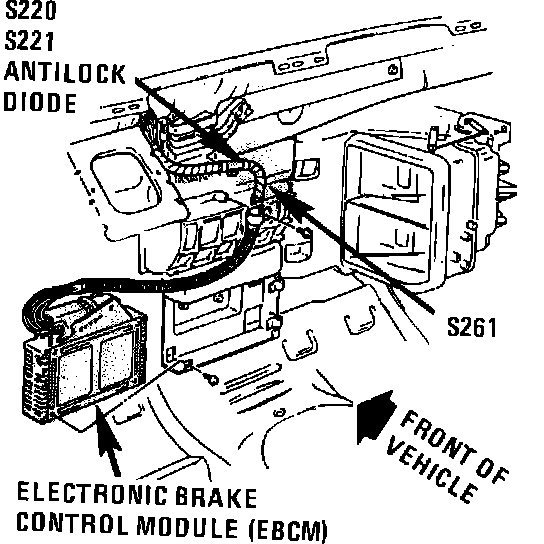 S220
S221
ANTILOCK
DIODE

S261

FRONT OF
VEHICLE

ELECTRONIC BRAKE
CONTROL MODULE (EBCM)