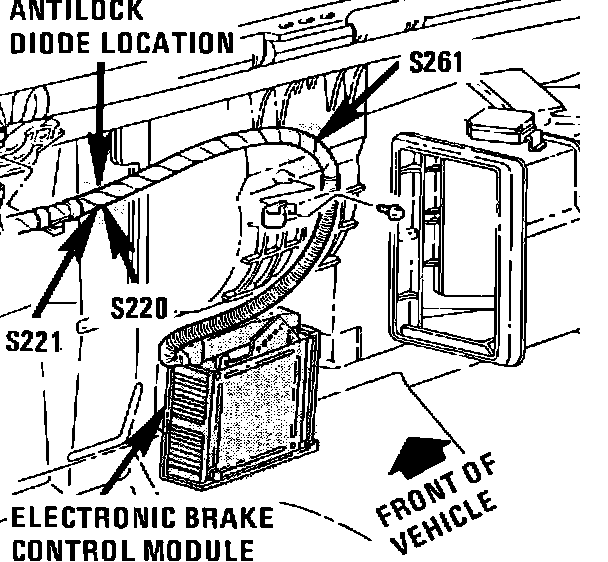 ANTILOCK DIODE LOCATION

S261

S220

S221

ELECTRONIC BRAKE CONTROL MODULE

FRONT OF VEHICLE