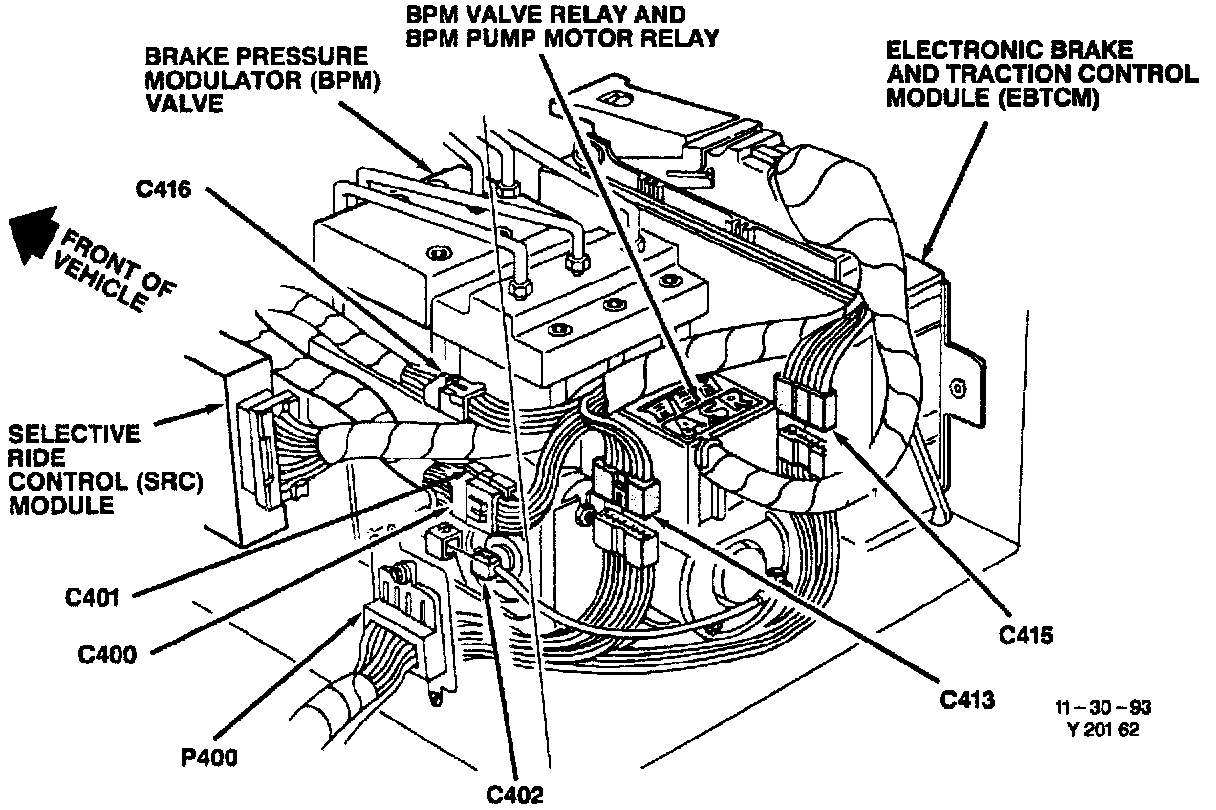 BPM VALVE RELAY AND BPM PUMP MOTOR RELAY

BRAKE PRESSURE MODULATOR (BPM) VALVE

ELECTRONIC BRAKE AND TRACTION CONTROL MODULE (EBTCM)

C416

FRONT OF VEHICLE

SELECTIVE RIDE CONTROL (SRC) MODULE

C401

C400

P400

C402

C413

C415

11 – 30 – 93
Y 201 62