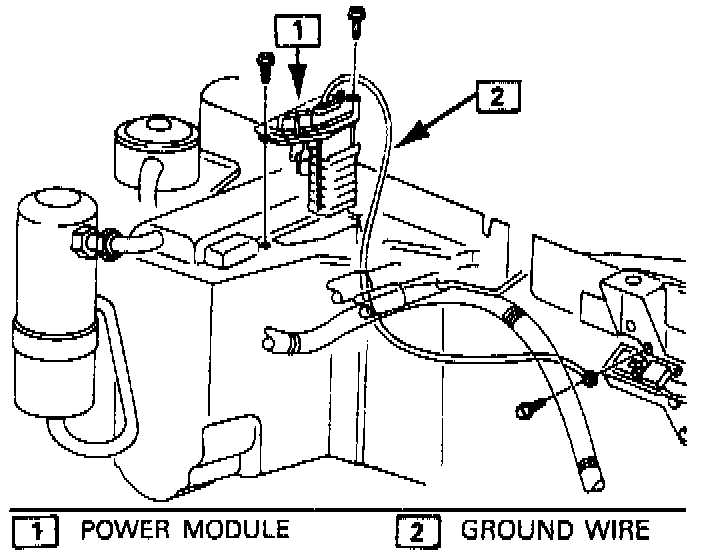 1

2

1 POWER MODULE

2 GROUND WIRE