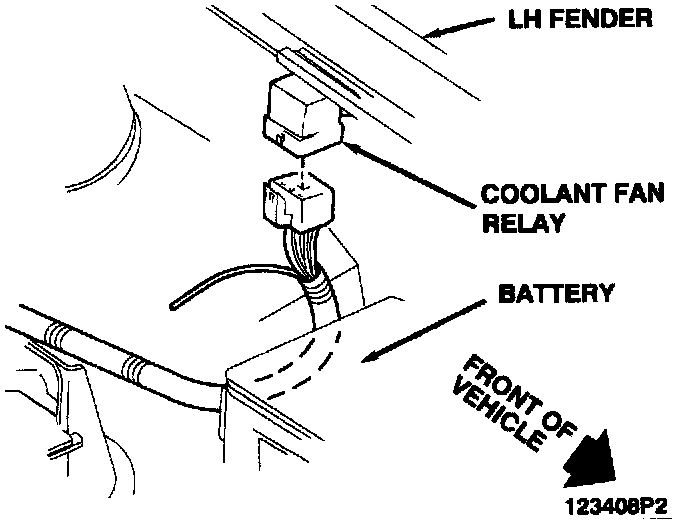 LH FENDER

COOLANT FAN RELAY

BATTERY

FRONT OF VEHICLE

123408P2