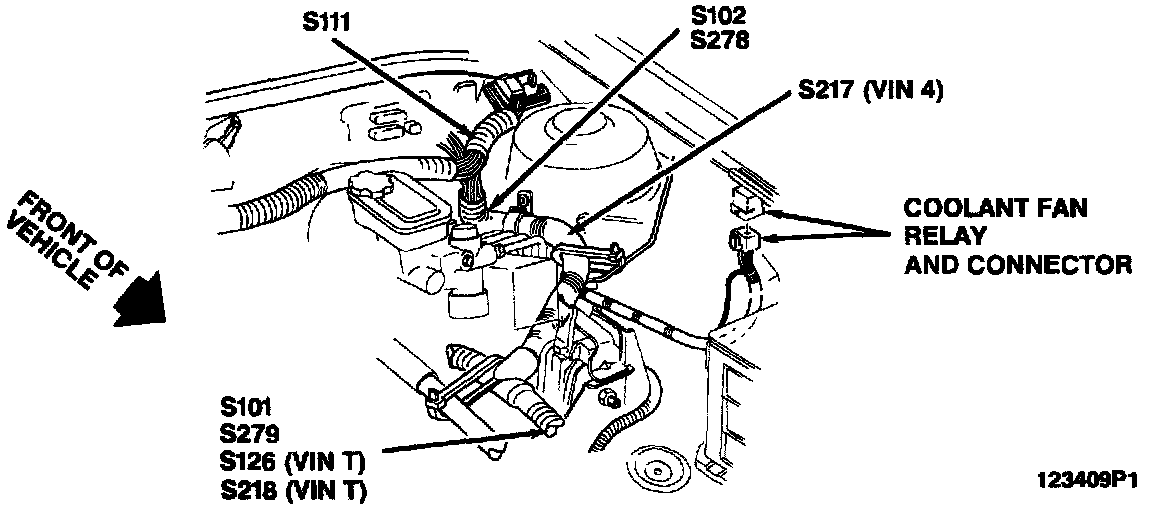 S111

S102
S278

S217 (VIN 4)

FRONT OF VEHICLE

COOLANT FAN RELAY AND CONNECTOR

S101
S279
S126 (VIN T)
S218 (VIN T)

123409P1