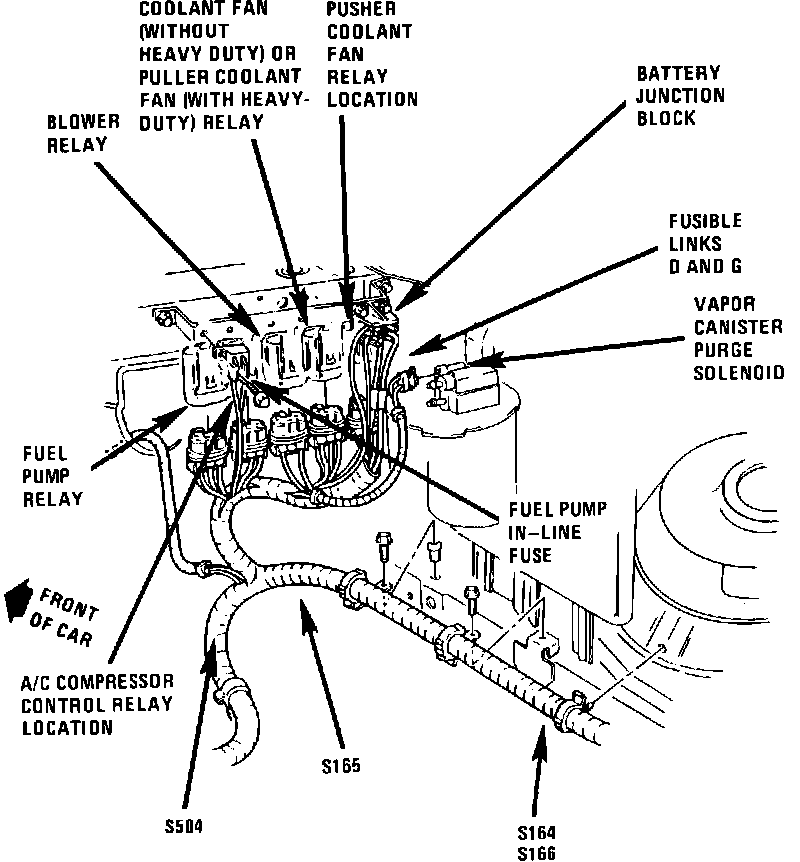 COOLANT FAN (WITHOUT HEAVY DUTY) OR PULLER COOLANT FAN (WITH HEAVY-DUTY) RELAY

PUSHER COOLANT FAN RELAY LOCATION

BATTERY JUNCTION BLOCK

BLOWER RELAY

FUSIBLE LINKS D AND G

VAPOR CANISTER PURGE SOLENOID

FUEL PUMP RELAY

FUEL PUMP IN-LINE FUSE

FRONT OF CAR

A/C COMPRESSOR CONTROL RELAY LOCATION

S165

S504

S164
S166