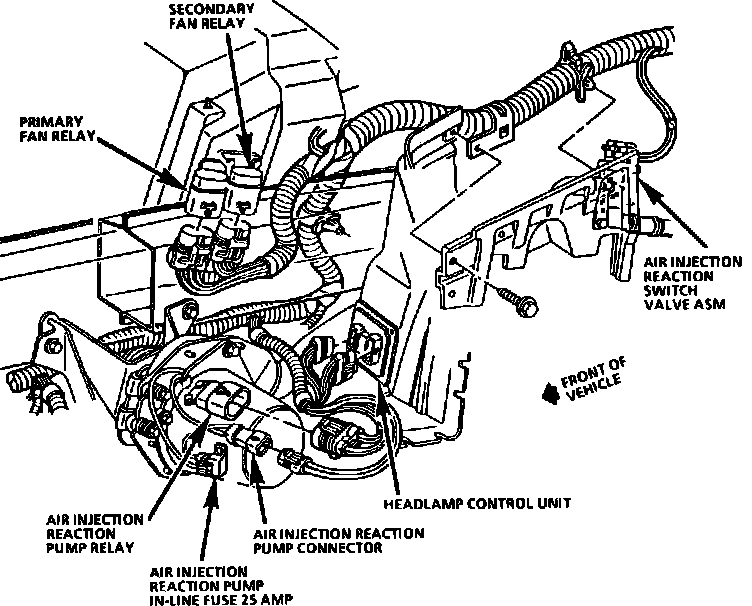 SECONDARY FAN RELAY

PRIMARY FAN RELAY

AIR INJECTION REACTION SWITCH VALVE ASM

FRONT OF VEHICLE

HEADLAMP CONTROL UNIT

AIR INJECTION REACTION PUMP RELAY

AIR INJECTION REACTION PUMP CONNECTOR

AIR INJECTION REACTION PUMP IN-LINE FUSE 25 AMP