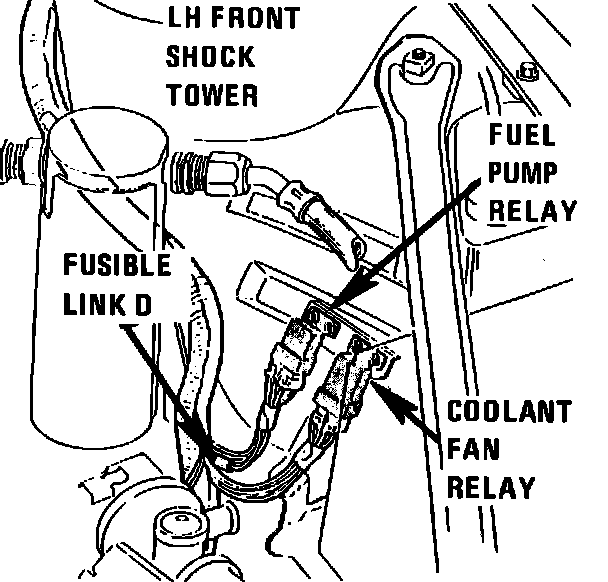 LH FRONT SHOCK TOWER

FUEL PUMP RELAY

FUSIBLE LINK D

COOLANT FAN RELAY