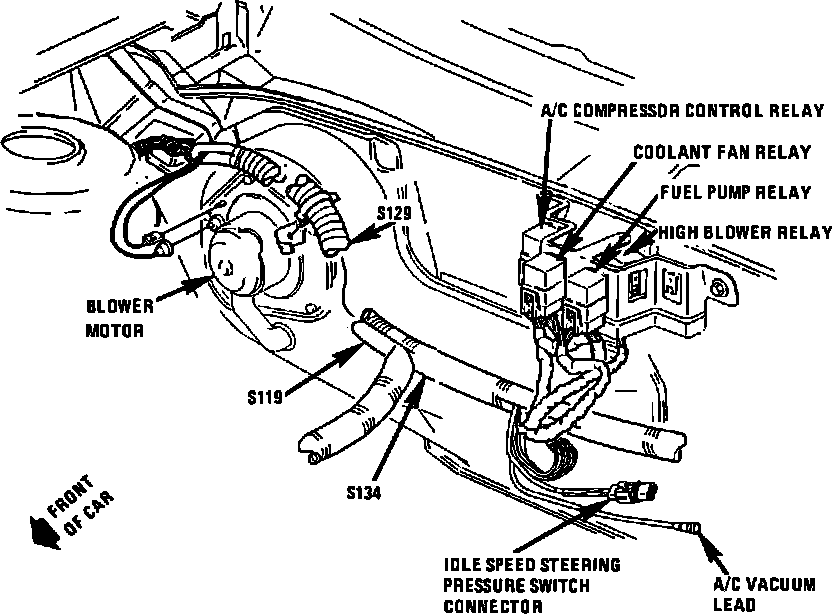 A/C COMPRESSOR CONTROL RELAY
COOLANT FAN RELAY
FUEL PUMP RELAY
HIGH BLOWER RELAY
S129
BLOWER MOTOR
S119
S134
FRONT OF CAR
IDLE SPEED STEERING PRESSURE SWITCH CONNECTOR
A/C VACUUM LEAD