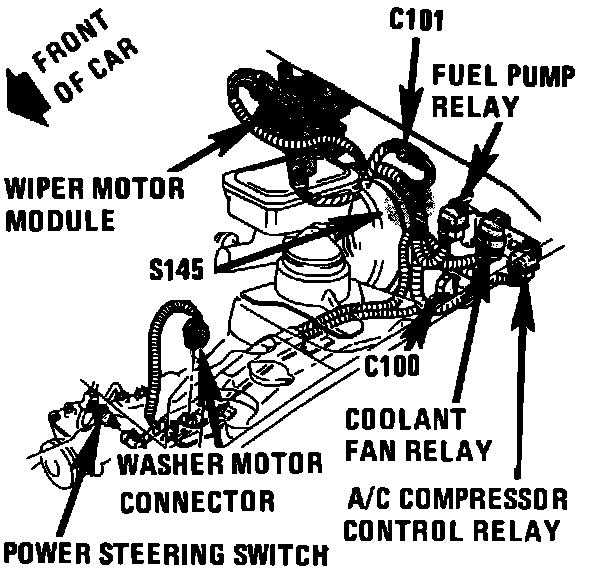 FRONT OF CAR

C101

FUEL PUMP RELAY

WIPER MOTOR MODULE

S145

C100

COOLANT FAN RELAY

WASHER MOTOR CONNECTOR

A/C COMPRESSOR CONTROL RELAY

POWER STEERING SWITCH