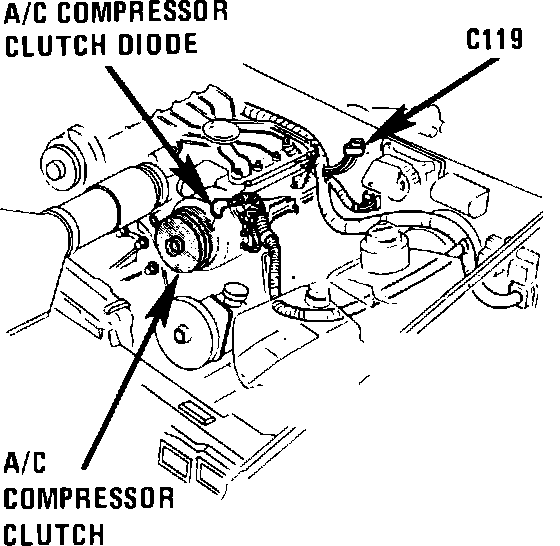 A/C COMPRESSOR CLUTCH DIODE

C119

A/C COMPRESSOR CLUTCH