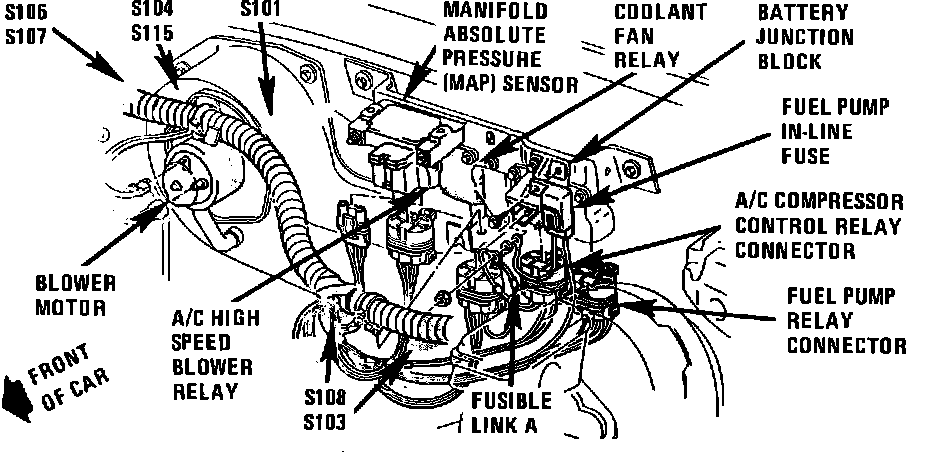 S106
S107

S104
S115

S101

MANIFOLD
ABSOLUTE
PRESSURE
(MAP) SENSOR

COOLANT
FAN
RELAY

BATTERY
JUNCTION
BLOCK

FUEL PUMP
IN-LINE
FUSE

A/C COMPRESSOR
CONTROL RELAY
CONNECTOR

FUEL PUMP
RELAY
CONNECTOR

BLOWER
MOTOR

A/C HIGH
SPEED
BLOWER
RELAY

FRONT
OF CAR

S108
S103

FUSIBLE
LINK A