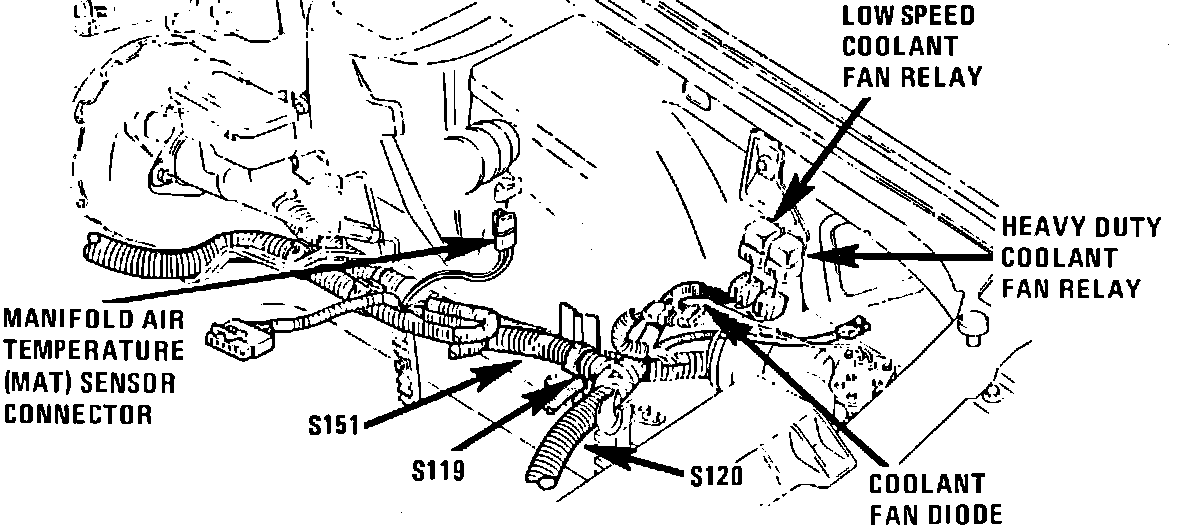 LOW SPEED COOLANT FAN RELAY

HEAVY DUTY COOLANT FAN RELAY

MANIFOLD AIR TEMPERATURE (MAT) SENSOR CONNECTOR

S151

S119

S120

COOLANT FAN DIODE