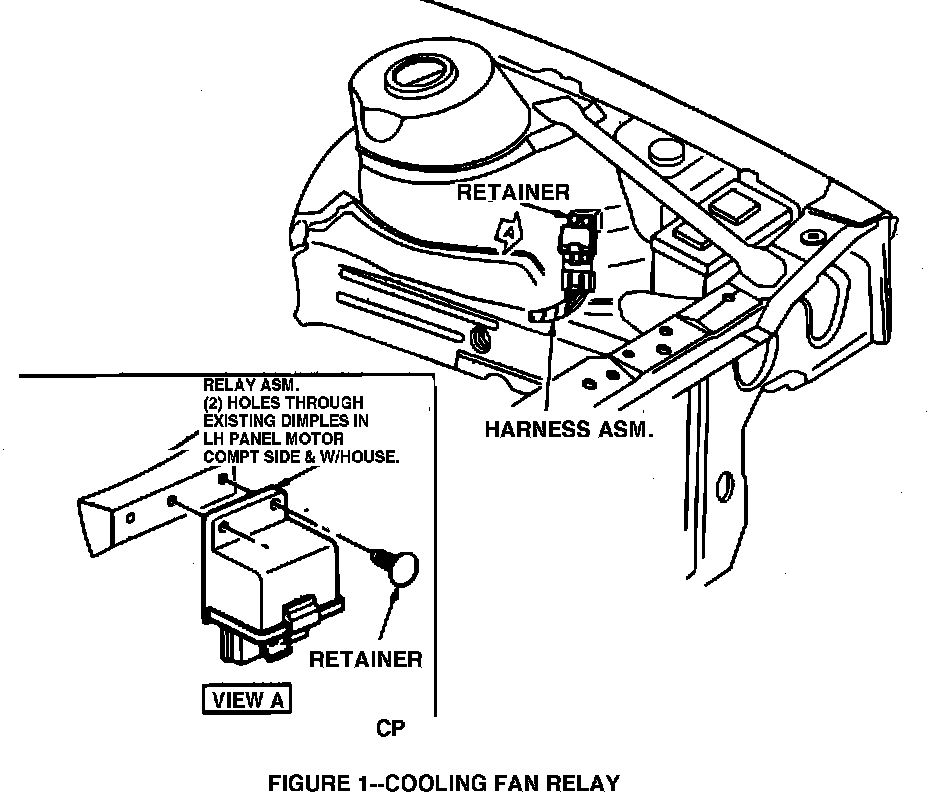 RETAINER

A

HARNESS ASM.

RELAY ASM.
(2) HOLES THROUGH EXISTING DIMPLES IN LH PANEL MOTOR COMPT SIDE & W/HOUSE.

RETAINER

VIEW A

CP

FIGURE 1--COOLING FAN RELAY