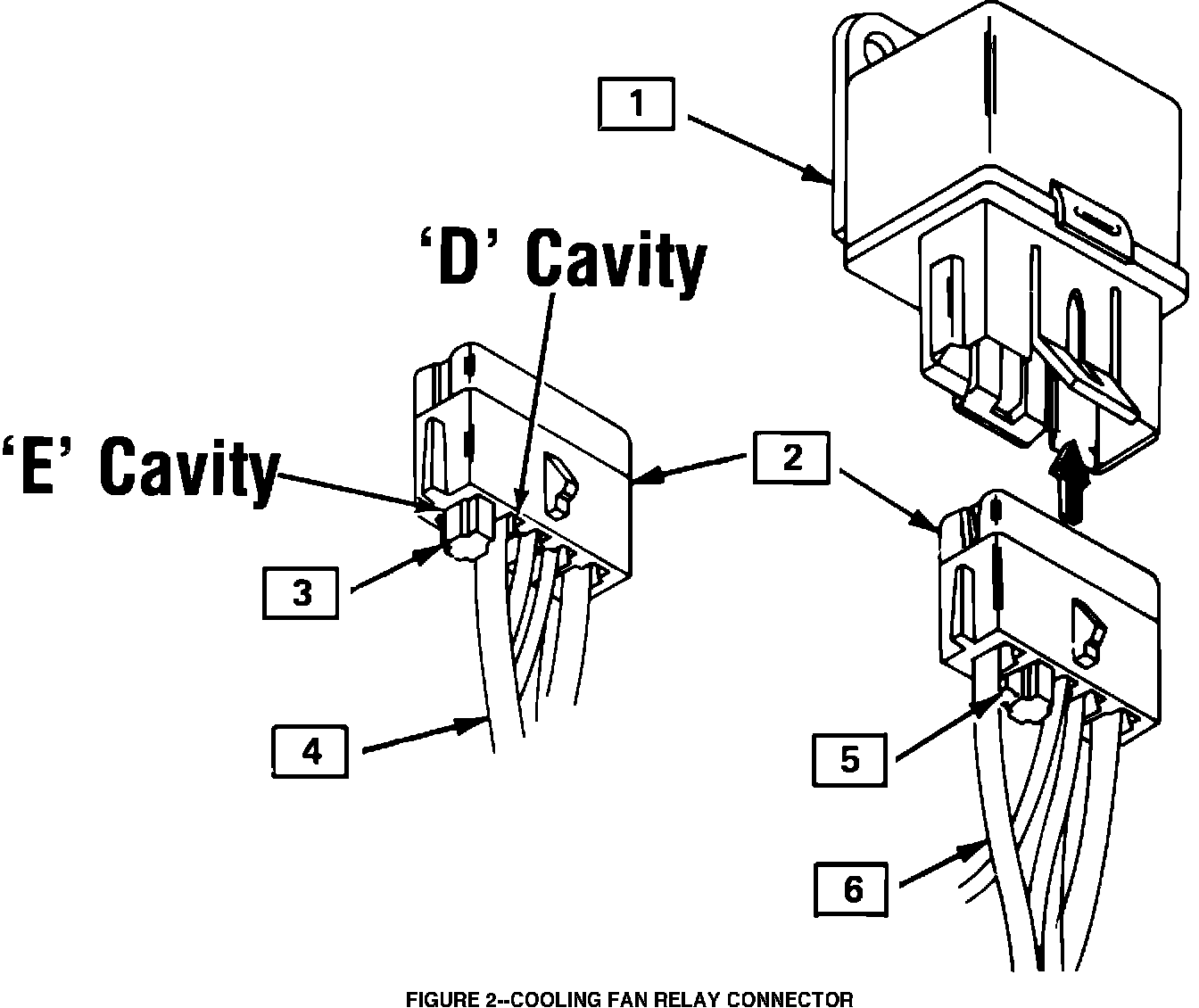 1

'D' Cavity

'E' Cavity

2

3

4

5

6

FIGURE 2--COOLING FAN RELAY CONNECTOR