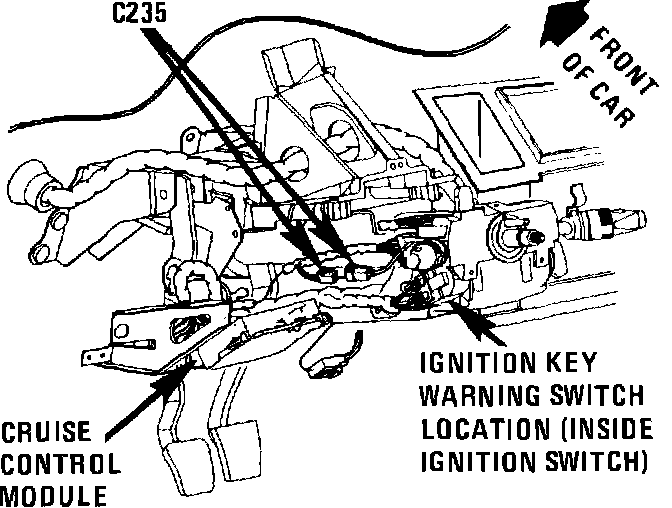 C235

FRONT OF CAR

IGNITION KEY WARNING SWITCH LOCATION (INSIDE IGNITION SWITCH)

CRUISE CONTROL MODULE