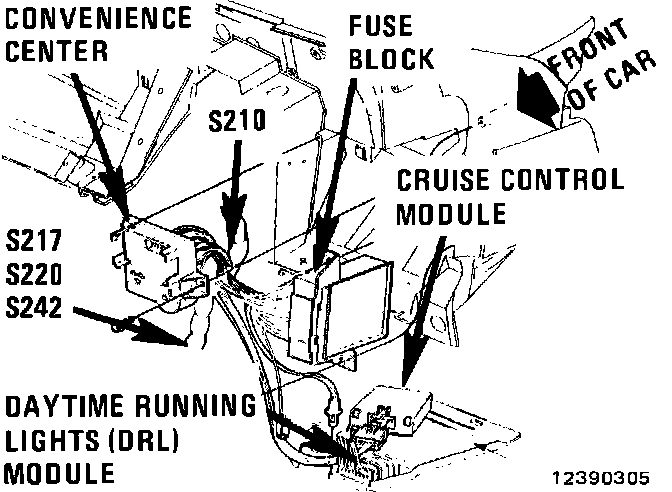 CONVENIENCE CENTER

FUSE BLOCK

FRONT OF CAR

S210

CRUISE CONTROL MODULE

S217
S220
S242

DAYTIME RUNNING LIGHTS (DRL) MODULE

12390305